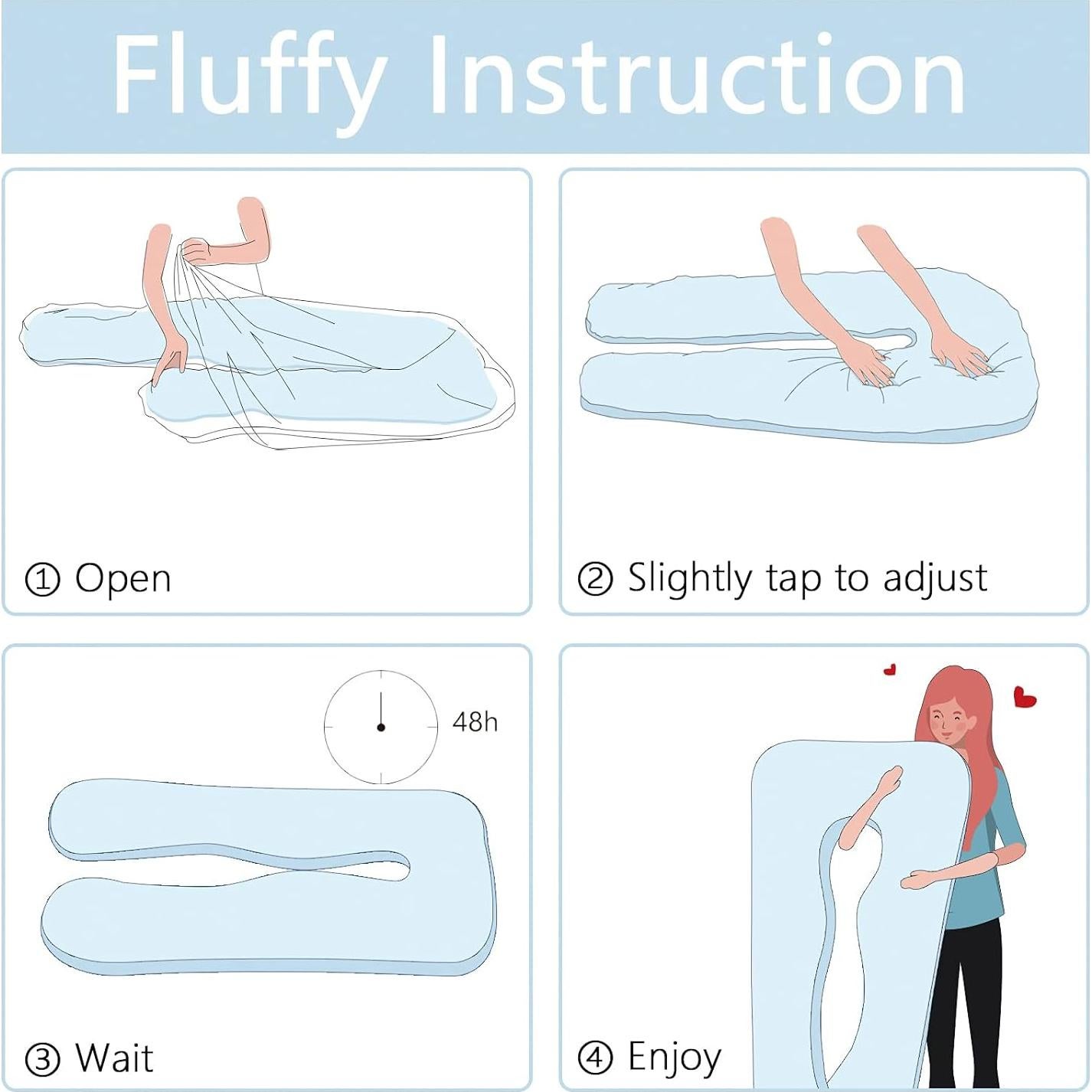 Fluffy Instruction

① Open

② Slightly tap to adjust

48h

③ Wait

④ Enjoy