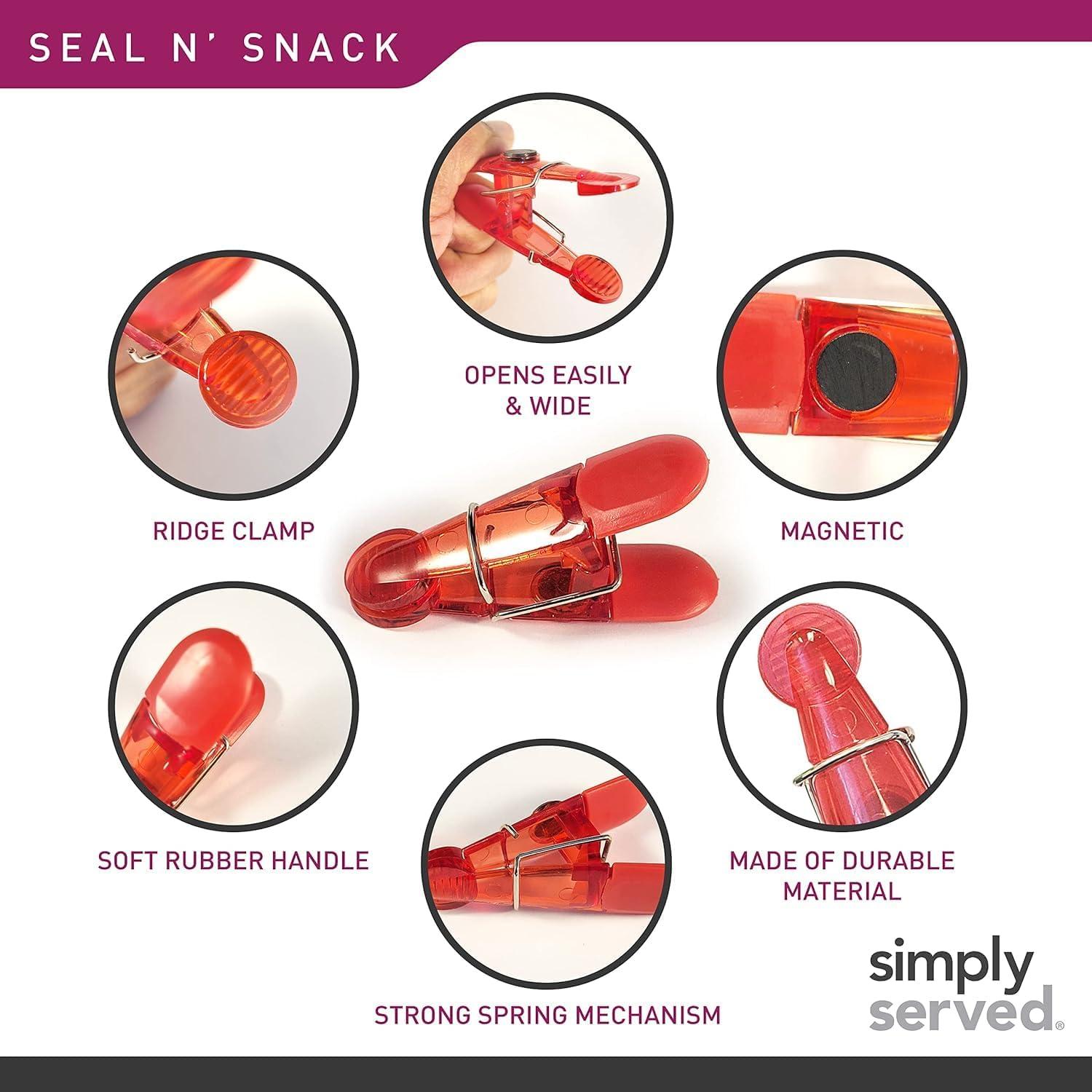 SEAL N' SNACK

OPENS EASILY & WIDE

RIDGE CLAMP

MAGNETIC

SOFT RUBBER HANDLE

MADE OF DURABLE MATERIAL

STRONG SPRING MECHANISM

simply served®