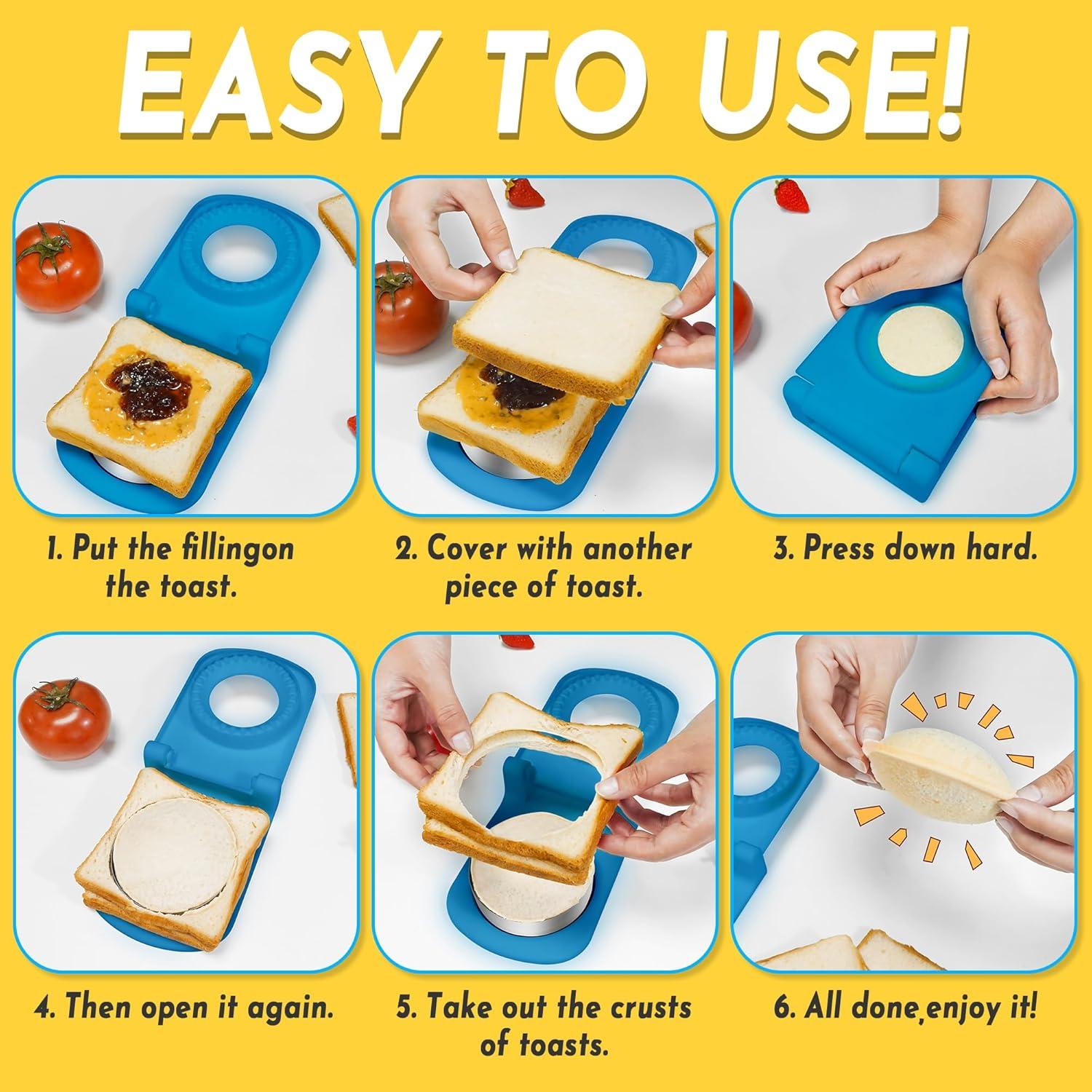 EASY TO USE!

1. Put the fillingon the toast.

2. Cover with another piece of toast.

3. Press down hard.

4. Then open it again.

5. Take out the crusts of toasts.

6. All done,enjoy it!