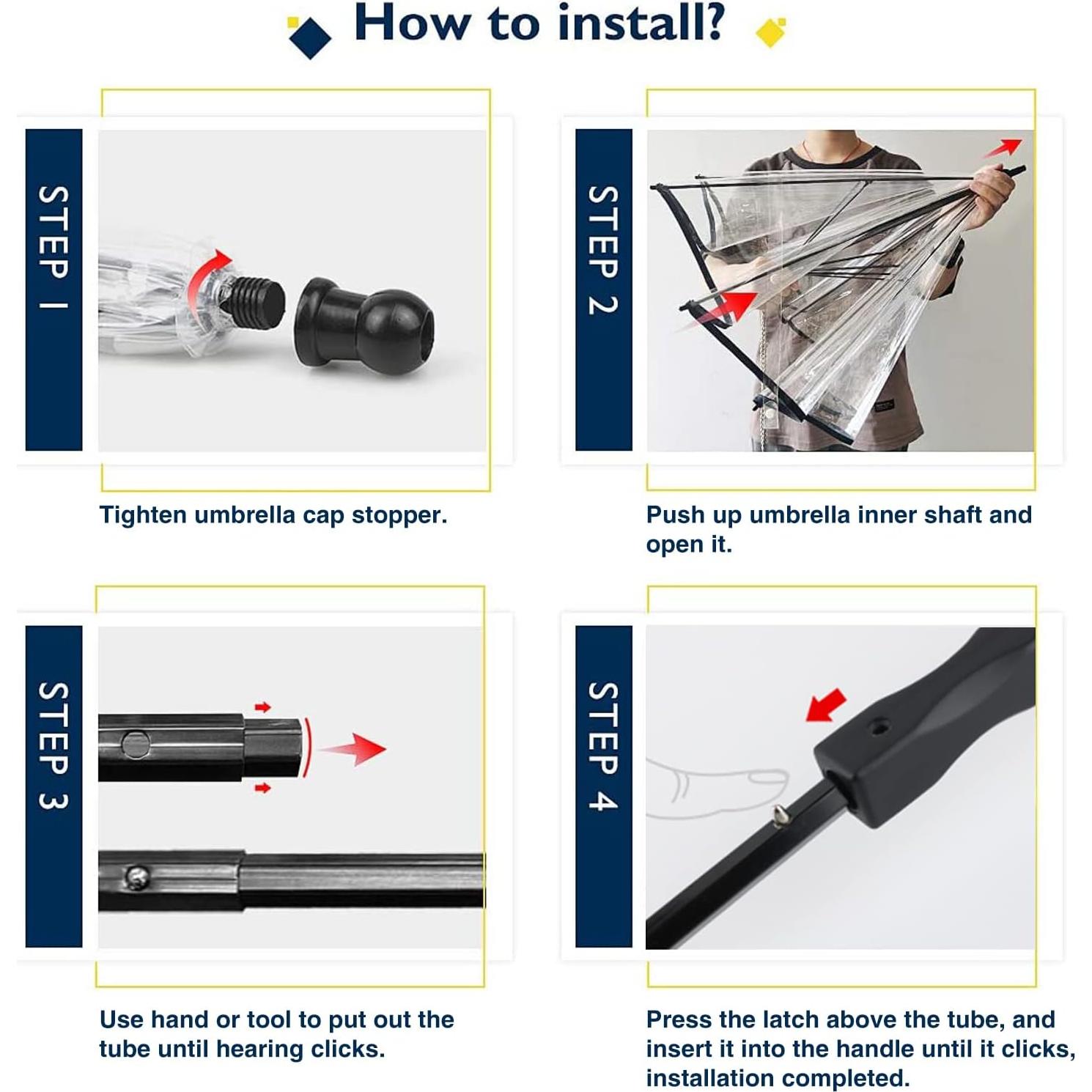 How to install?

STEP 1

Tighten umbrella cap stopper.

STEP 2

Push up umbrella inner shaft and open it.

STEP 3

Use hand or tool to put out the tube until hearing clicks.

STEP 4

Press the latch above the tube, and insert it into the handle until it clicks, installation completed.