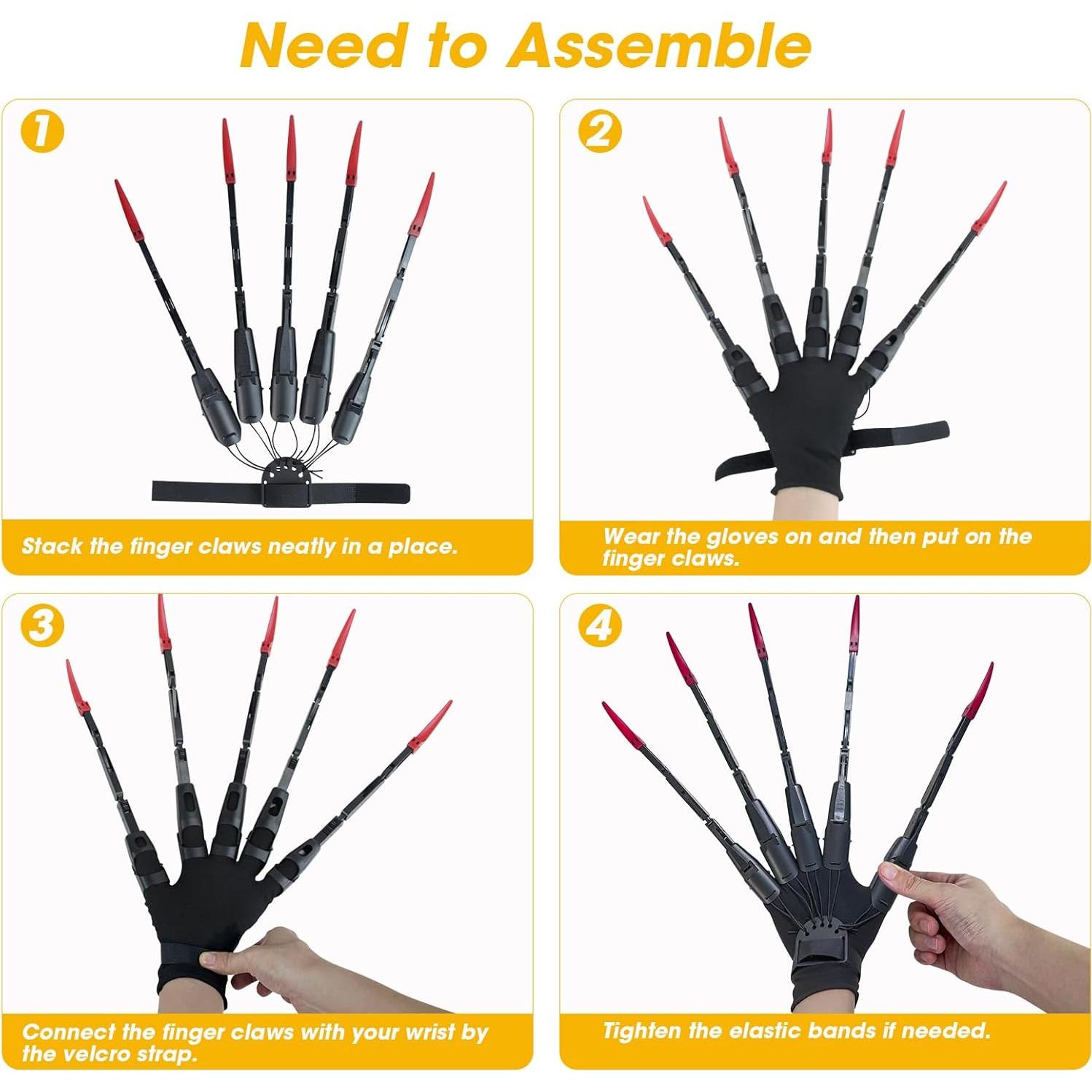 Need to Assemble

1

Stack the finger claws neatly in a place.

2

Wear the gloves on and then put on the finger claws.

3

Connect the finger claws with your wrist by the velcro strap.

4

Tighten the elastic bands if needed.