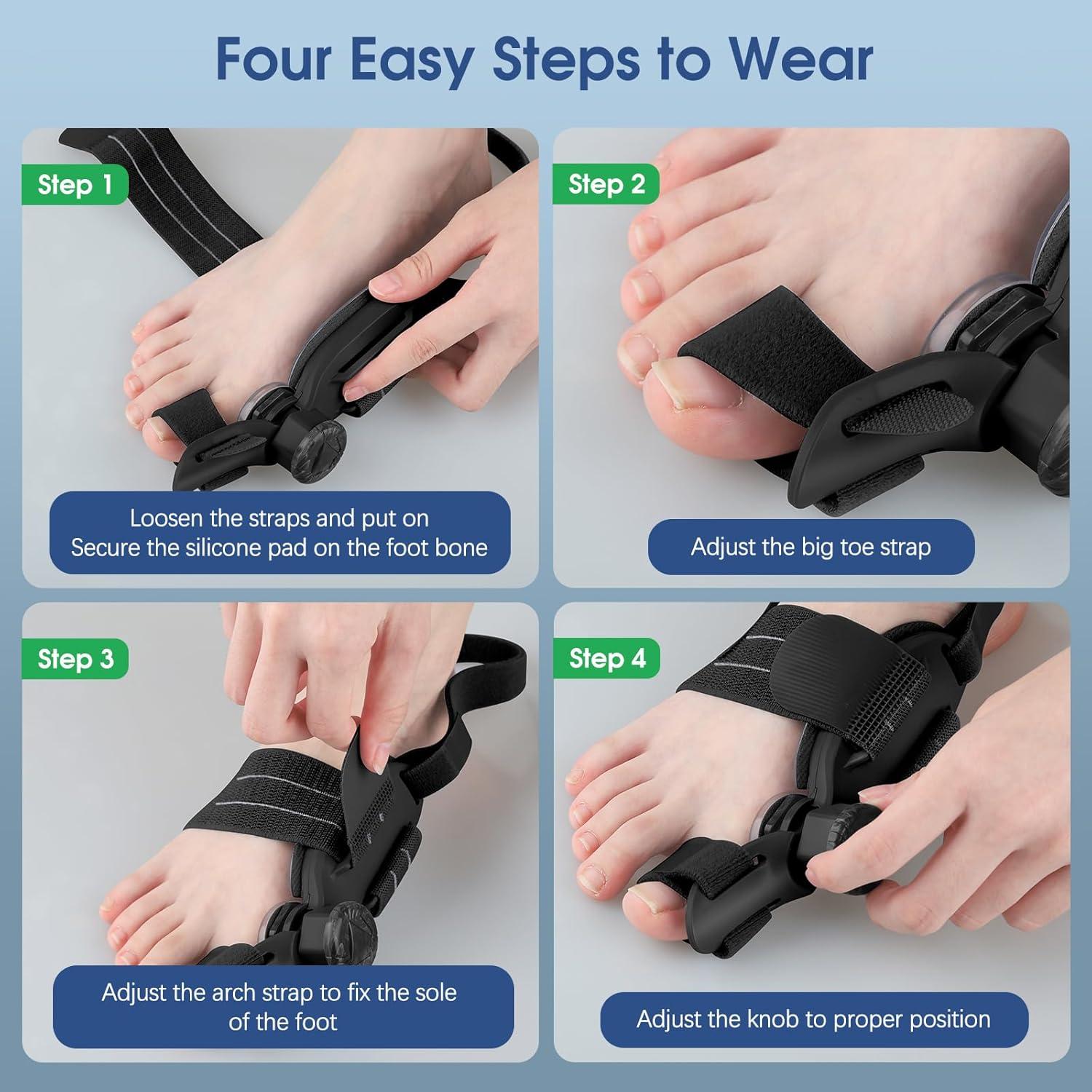 Four Easy Steps to Wear

Step 1

Loosen the straps and put on
Secure the silicone pad on the foot bone

Step 2

Adjust the big toe strap

Step 3

Adjust the arch strap to fix the sole of the foot

Step 4

Adjust the knob to proper position