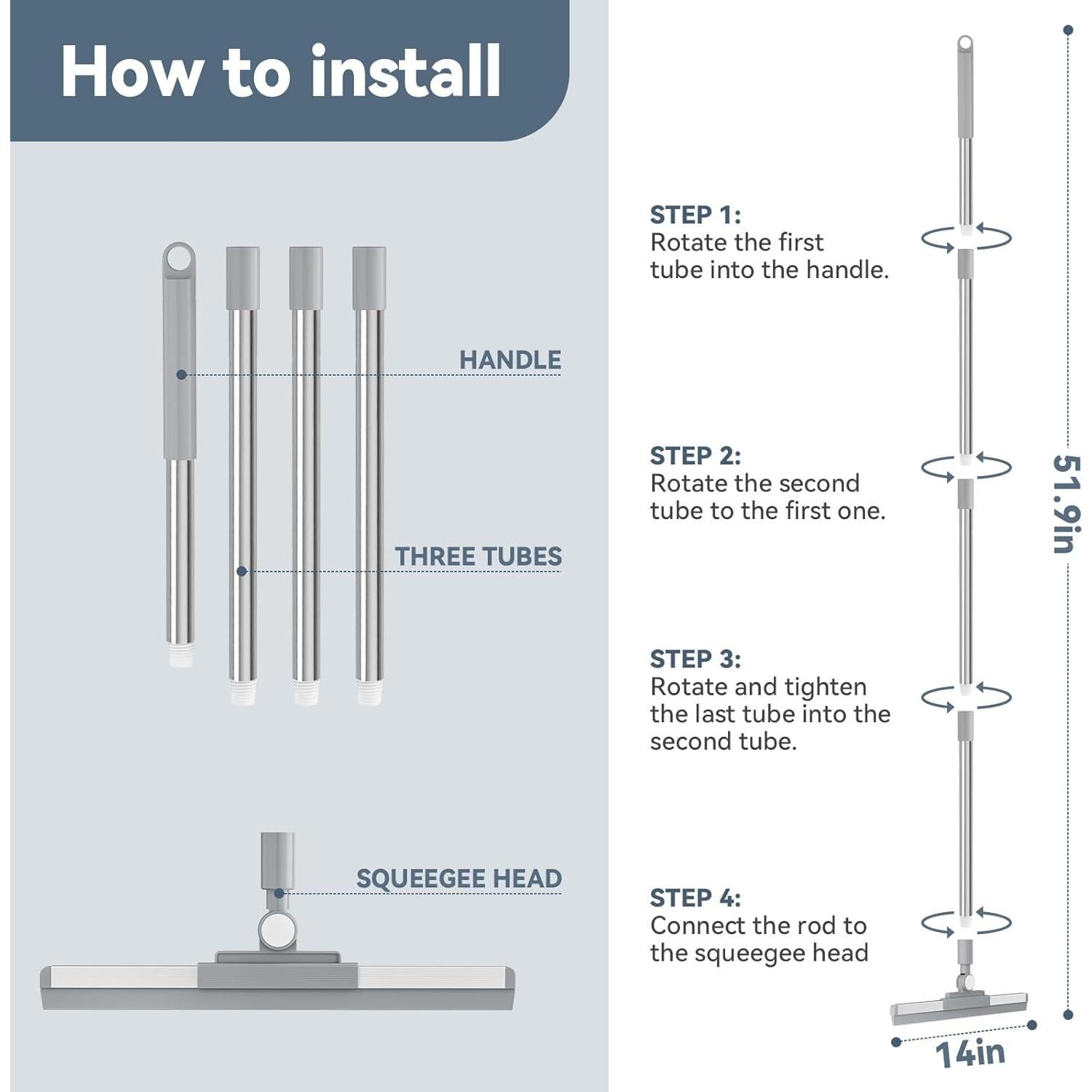 How to install

HANDLE

THREE TUBES

SQUEEGEE HEAD

STEP 1:
Rotate the first tube into the handle.

STEP 2:
Rotate the second tube to the first one.

STEP 3:
Rotate and tighten the last tube into the second tube.

STEP 4:
Connect the rod to the squeegee head

51.9in

14in