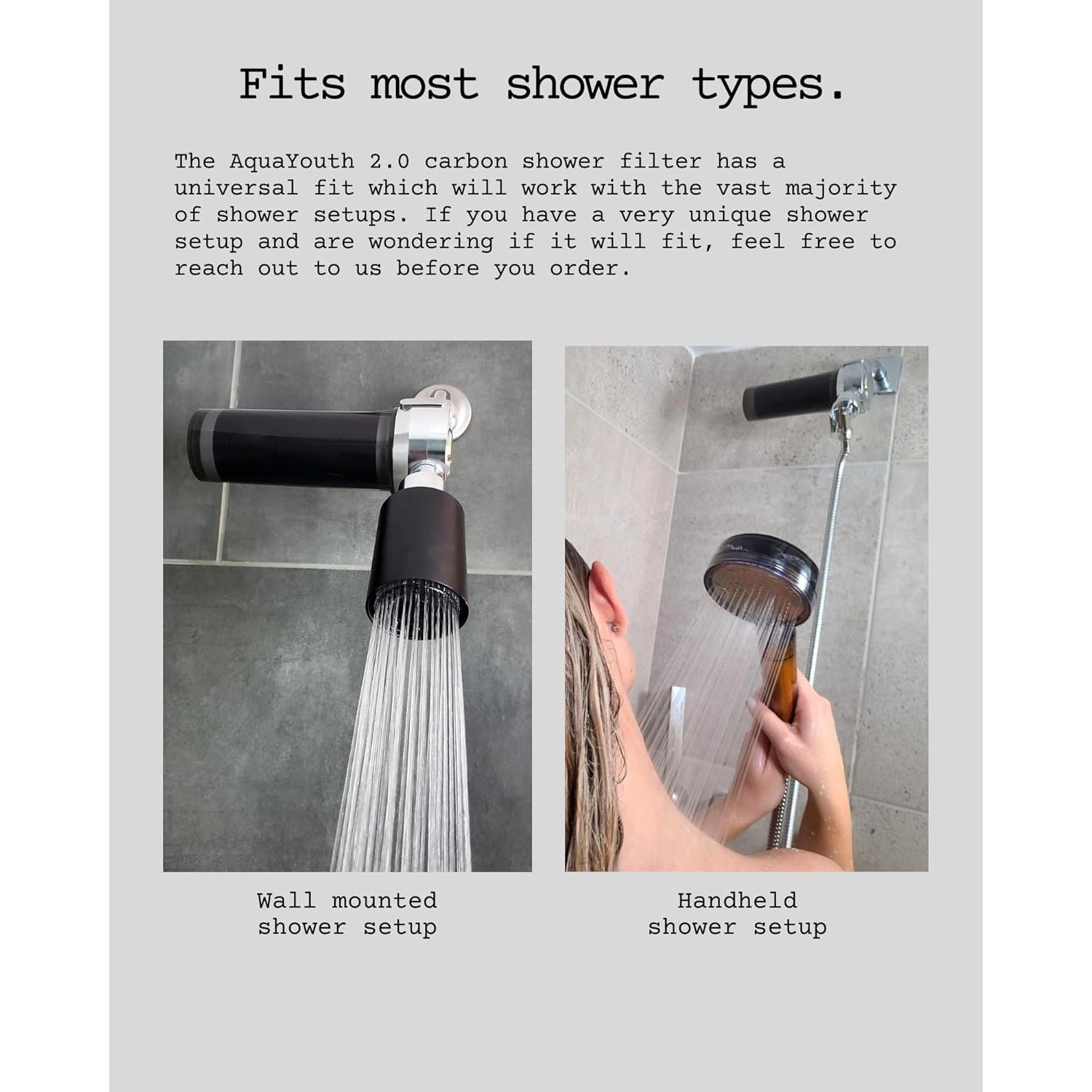 Fits most shower types.

The AquaYouth 2.0 carbon shower filter has a universal fit which will work with the vast majority of shower setups. If you have a very unique shower setup and are wondering if it will fit, feel free to reach out to us before you order.

Wall mounted shower setup

Handheld shower setup