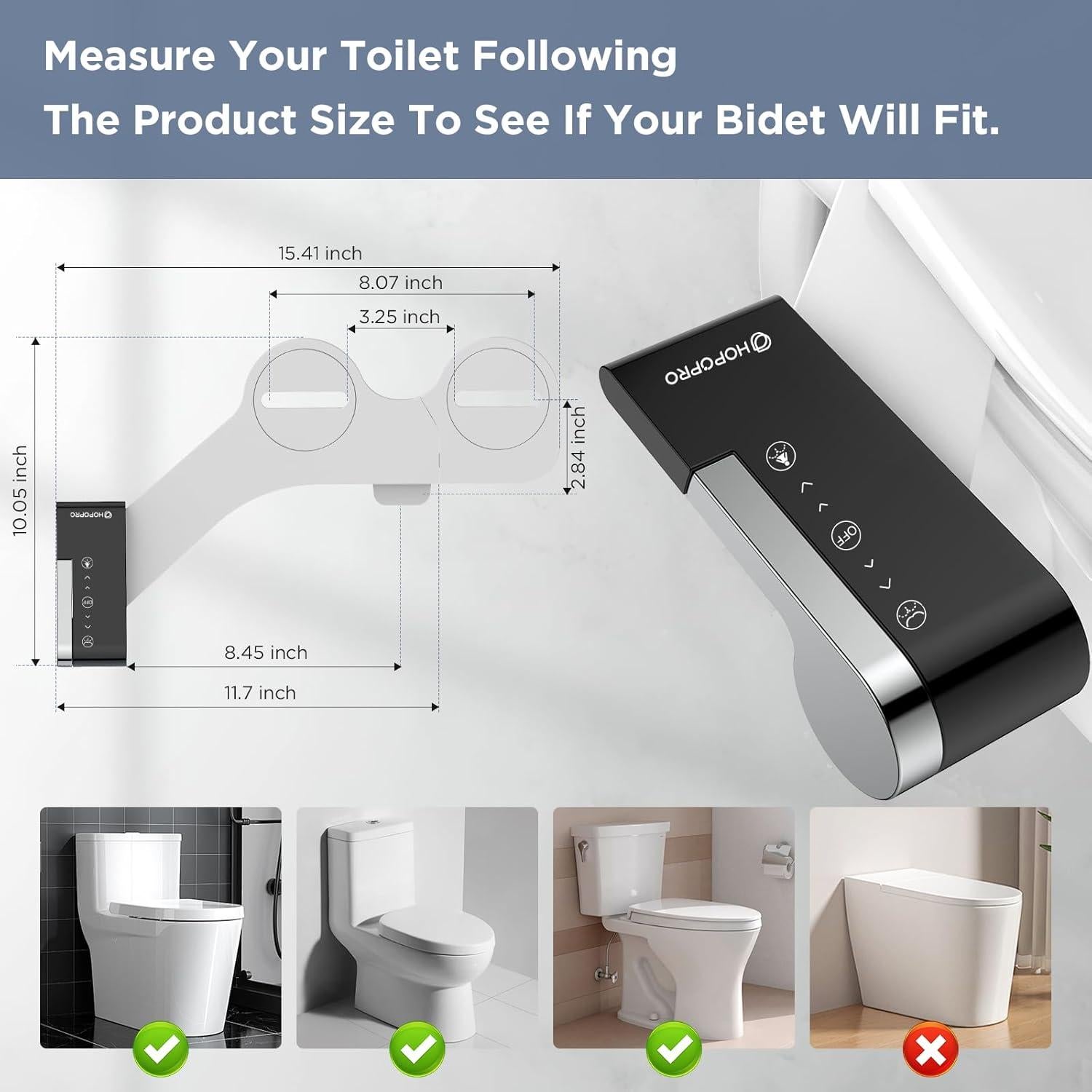 Measure Your Toilet Following
The Product Size To See If Your Bidet Will Fit.

15.41 inch
8.07 inch
3.25 inch
10.05 inch
2.84 inch
HOPOPRO
OFF
8.45 inch
11.7 inch
HOPOPRO
OFF