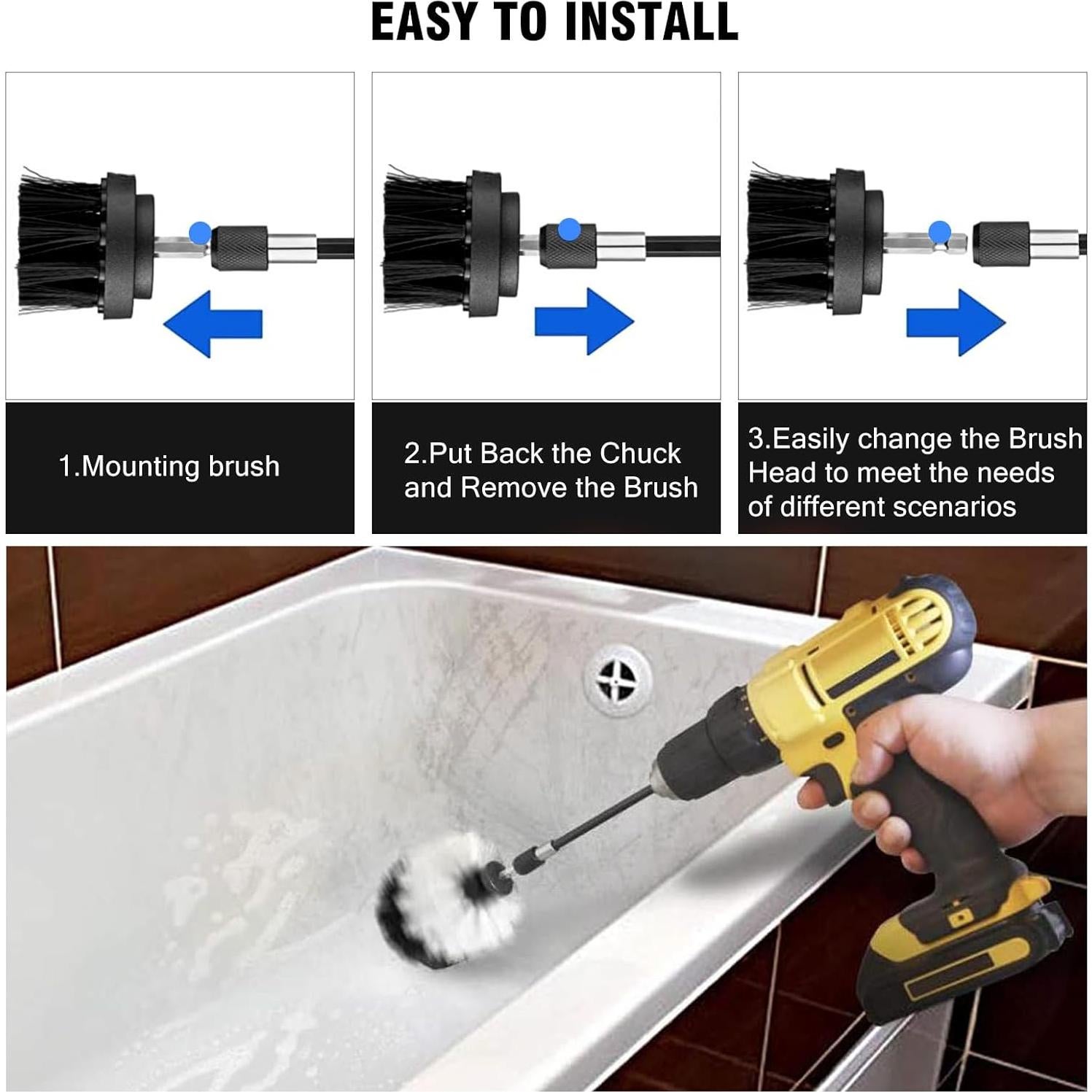 EASY TO INSTALL

1.Mounting brush

2.Put Back the Chuck and Remove the Brush

3.Easily change the Brush Head to meet the needs of different scenarios