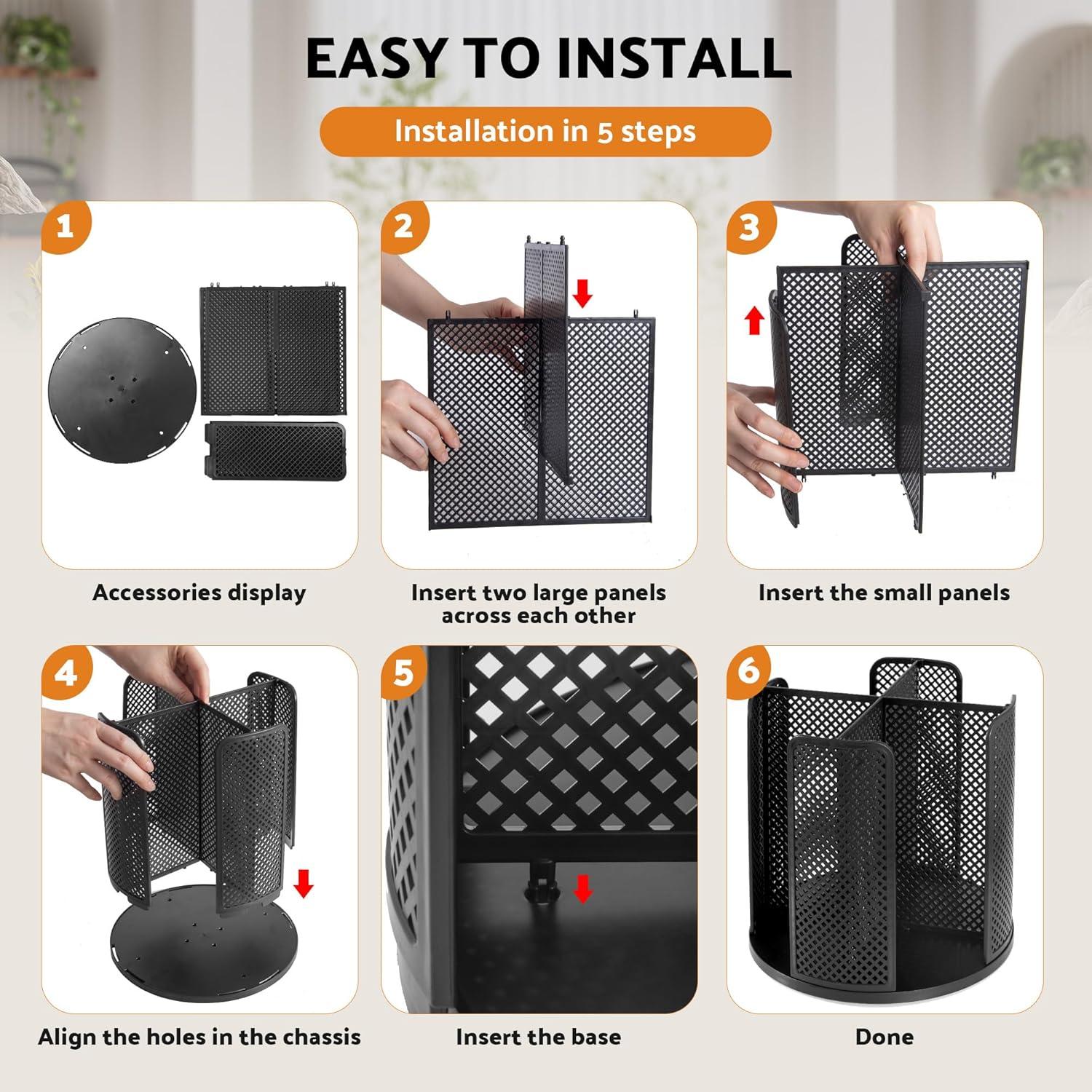 EASY TO INSTALL

Installation in 5 steps

1

Accessories display

2

Insert two large panels across each other

3

Insert the small panels

4

Align the holes in the chassis

5

Insert the base

6

Done