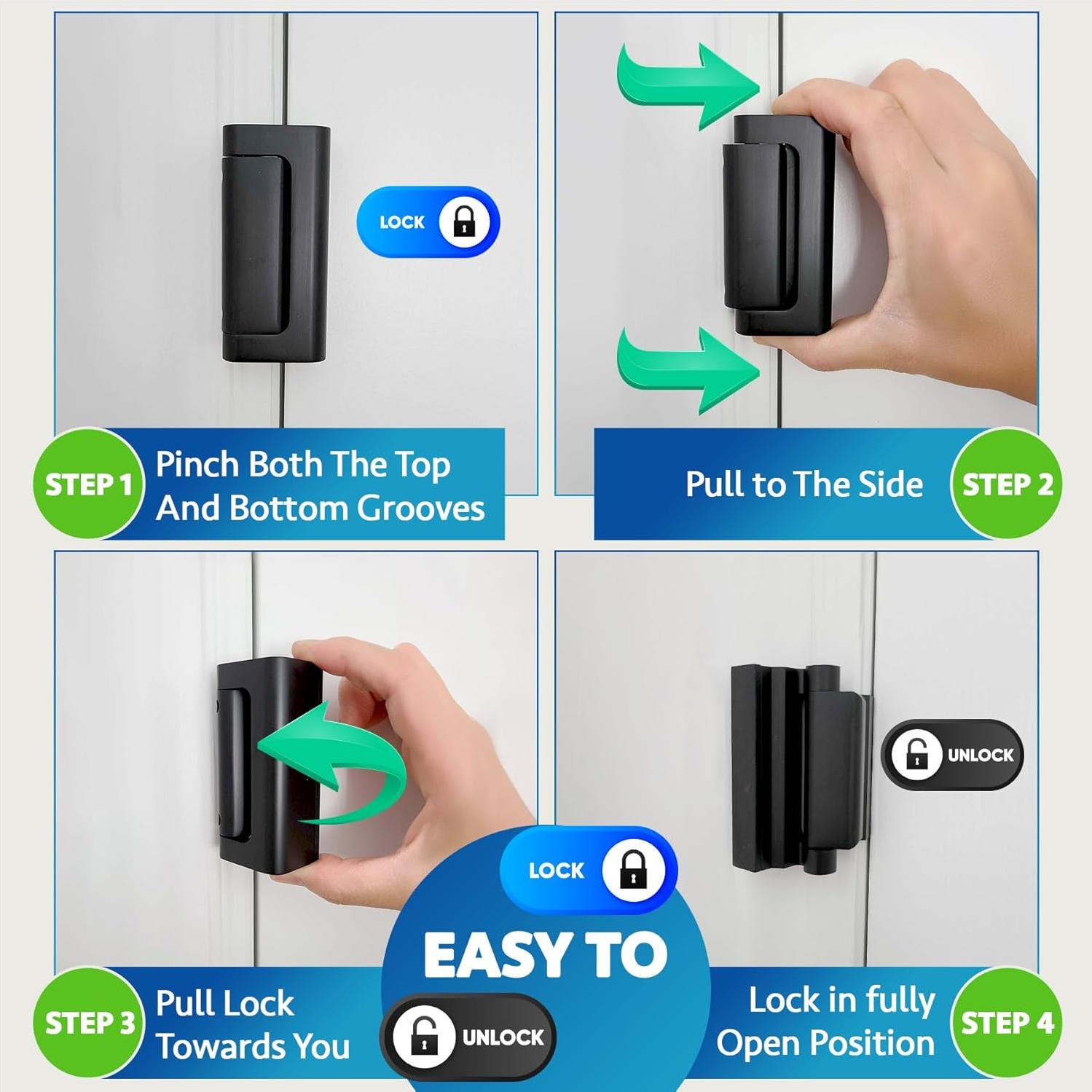 LOCK

STEP 1 Pinch Both The Top And Bottom Grooves

Pull to The Side STEP 2

UNLOCK

STEP 3 Pull Lock Towards You

LOCK

EASY TO

UNLOCK

Lock in fully Open Position STEP 4