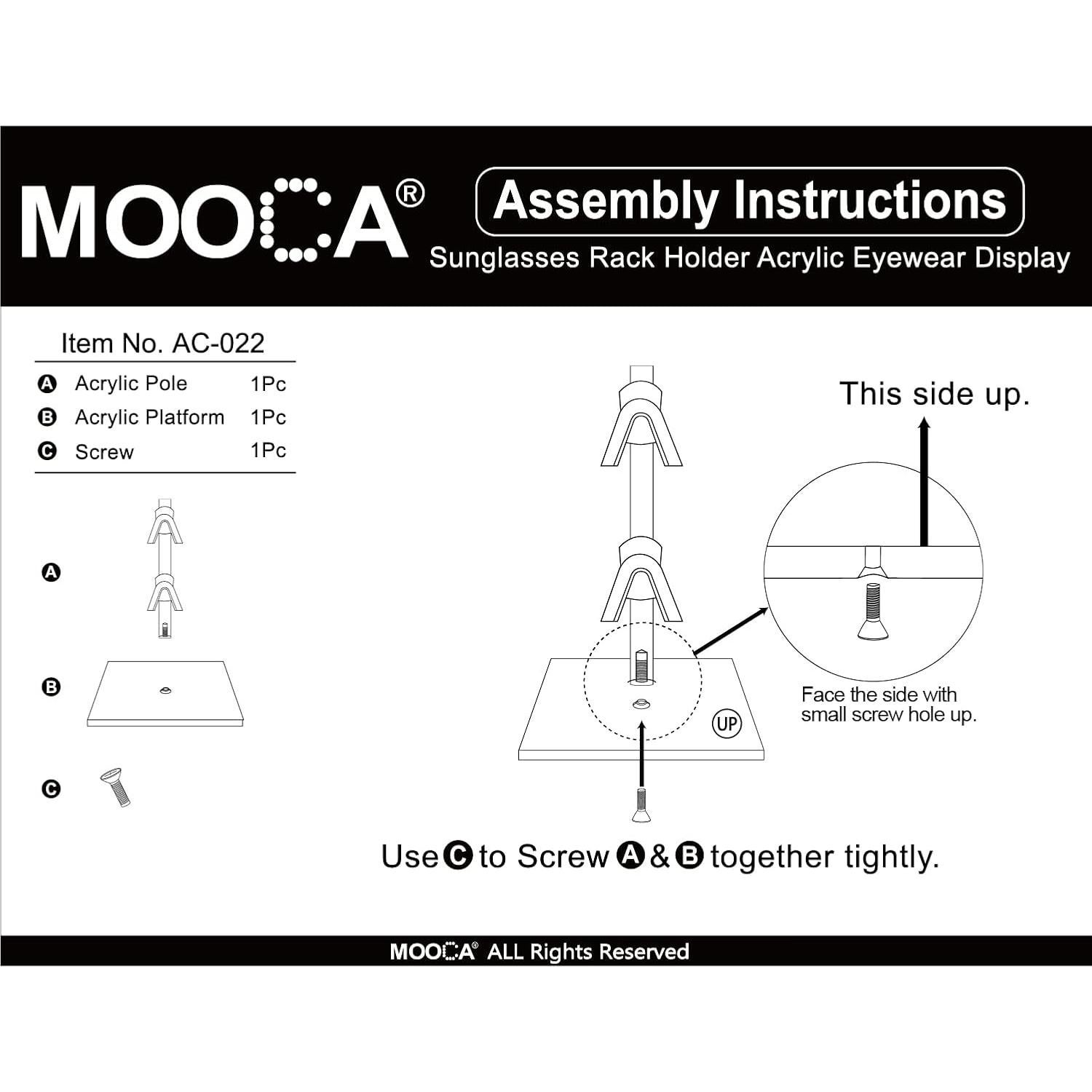 MOOCA®

Assembly Instructions

Sunglasses Rack Holder Acrylic Eyewear Display

Item No. AC-022

| | | |
|---|---|---|
| A | Acrylic Pole | 1Pc |
| B | Acrylic Platform | 1Pc |
| C | Screw | 1Pc |

A

B

C

This side up.

UP

Face the side with small screw hole up.

Use C to Screw A & B together tightly.

MOOCA® ALL Rights Reserved