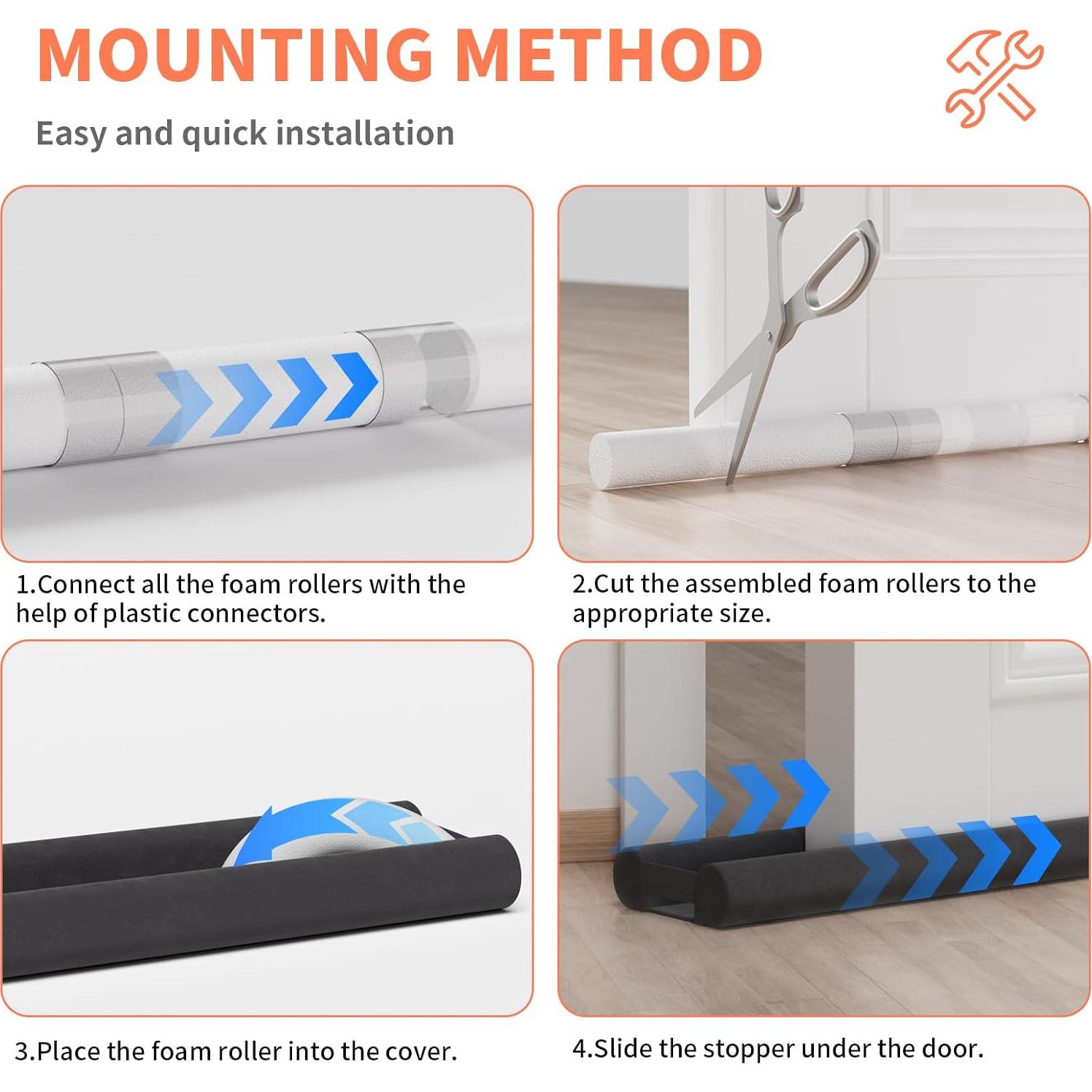 MOUNTING METHOD

Easy and quick installation

1.Connect all the foam rollers with the help of plastic connectors.

2.Cut the assembled foam rollers to the appropriate size.

3.Place the foam roller into the cover.

4.Slide the stopper under the door.