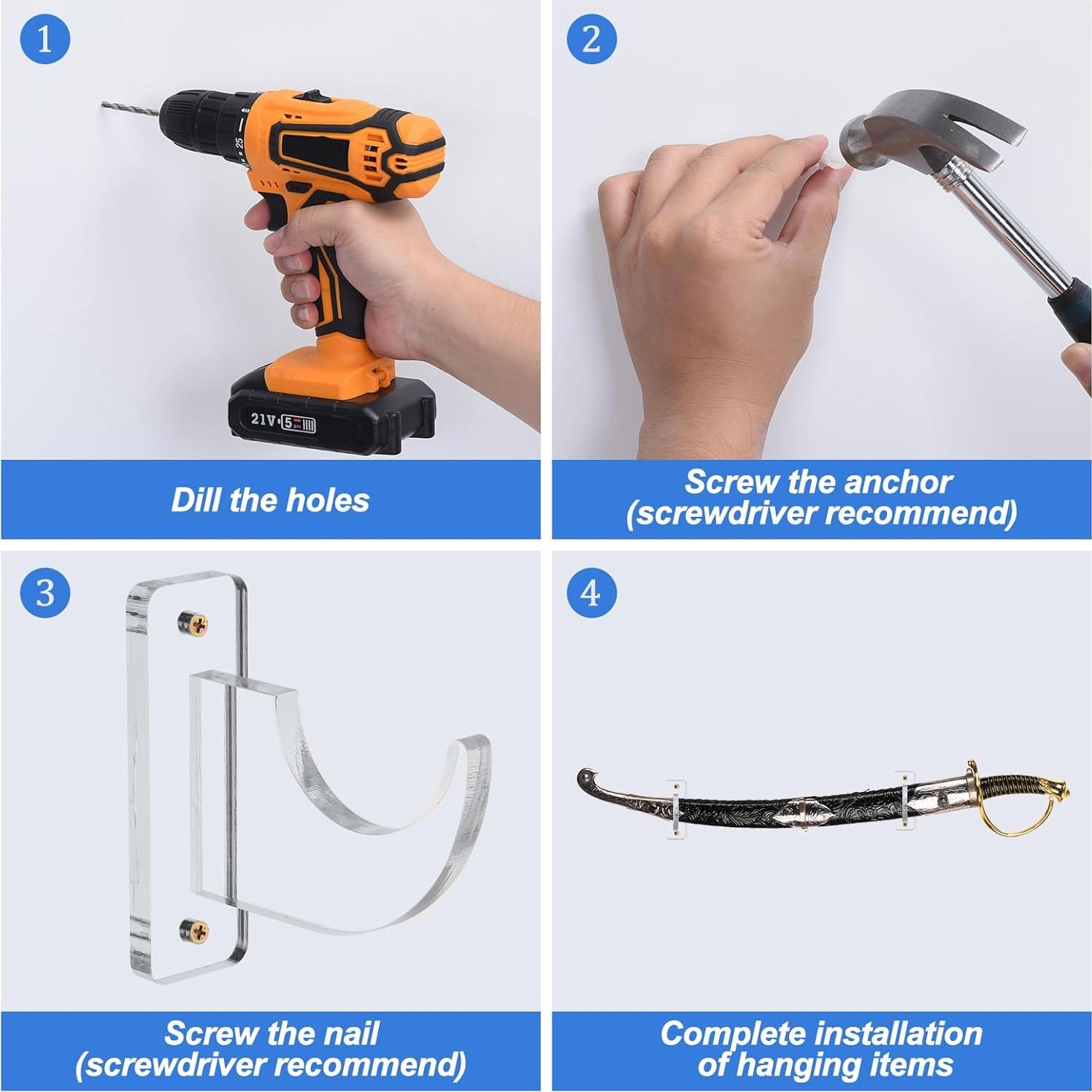 1

25

21V 5

Dill the holes

2

Screw the anchor (screwdriver recommend)

3

Screw the nail (screwdriver recommend)

4

Complete installation of hanging items