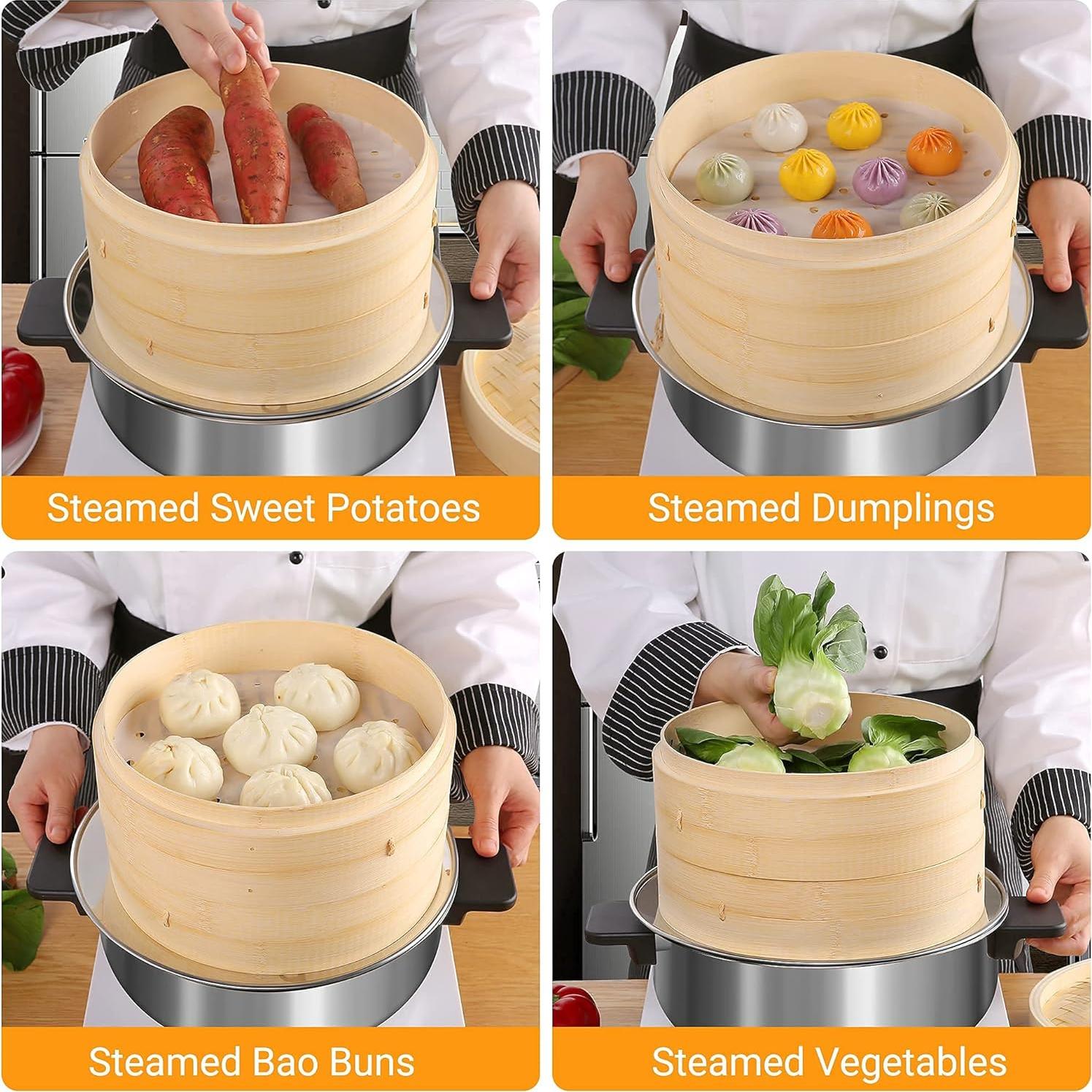 Steamed Sweet Potatoes

Steamed Dumplings

Steamed Bao Buns

Steamed Vegetables