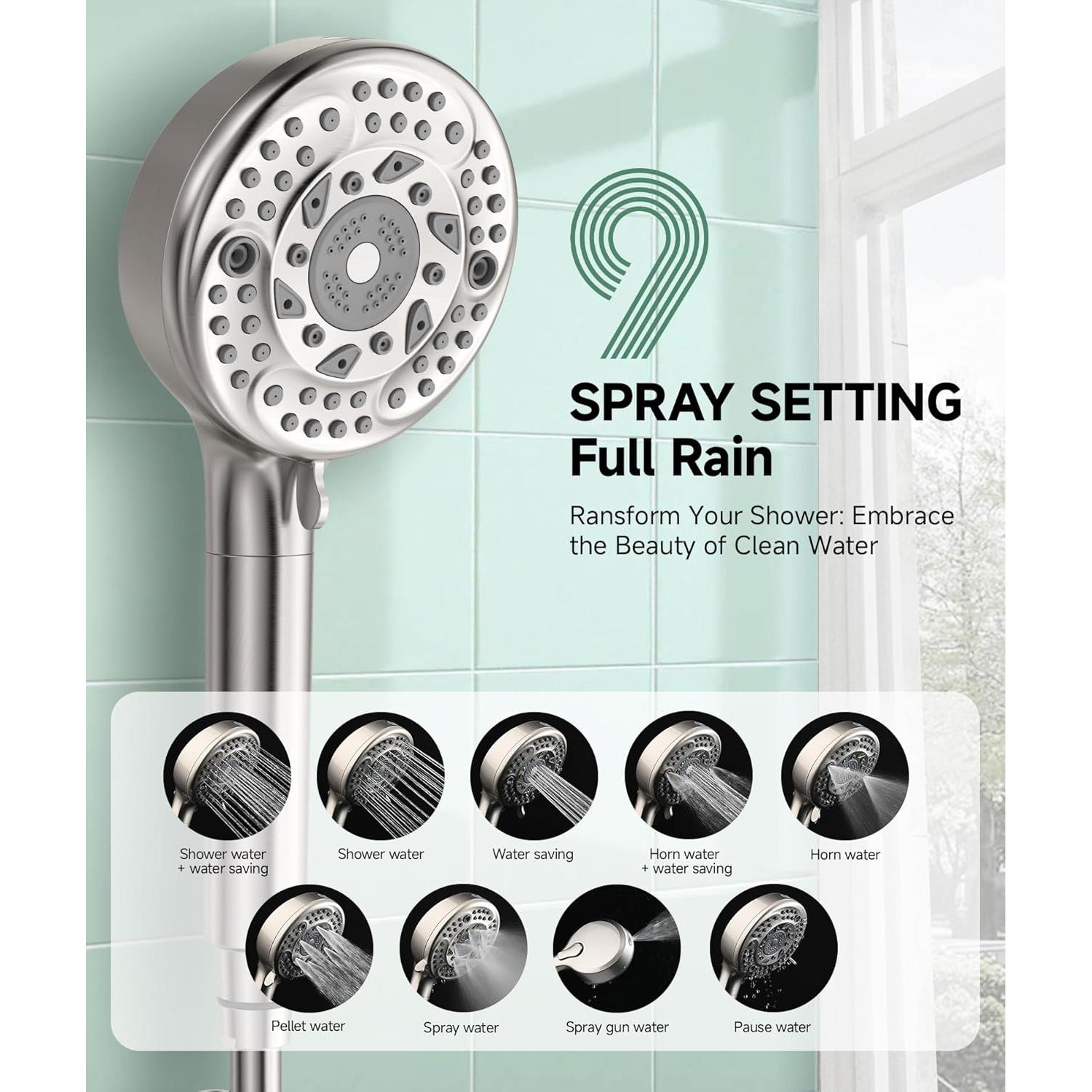 9

SPRAY SETTING
Full Rain

Ransform Your Shower: Embrace the Beauty of Clean Water

Shower water
+ water saving

Shower water

Water saving

Horn water
+ water saving

Horn water

Pellet water

Spray water

Spray gun water

Pause water