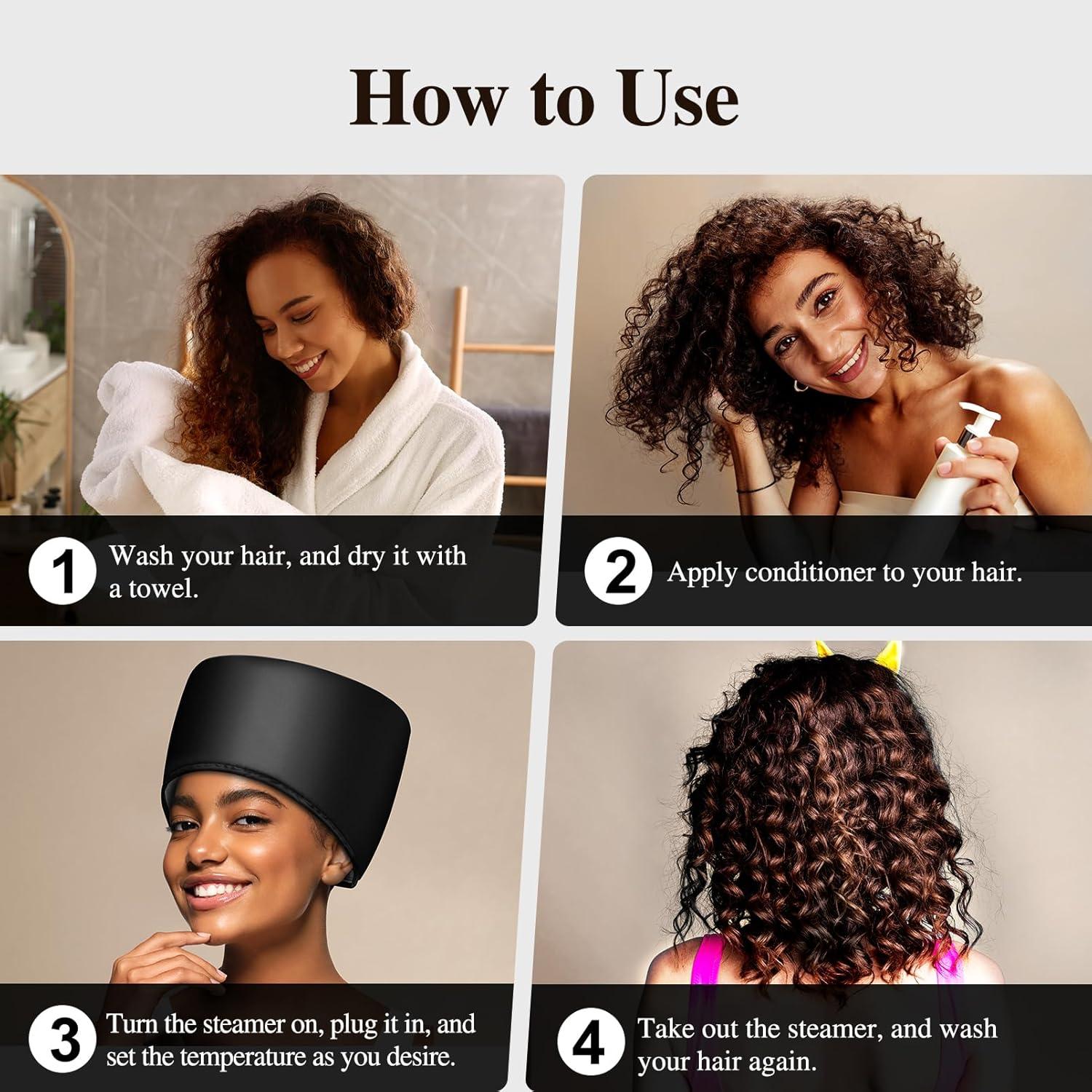 How to Use

1 Wash your hair, and dry it with a towel.

2 Apply conditioner to your hair.

3 Turn the steamer on, plug it in, and set the temperature as you desire.

4 Take out the steamer, and wash your hair again.