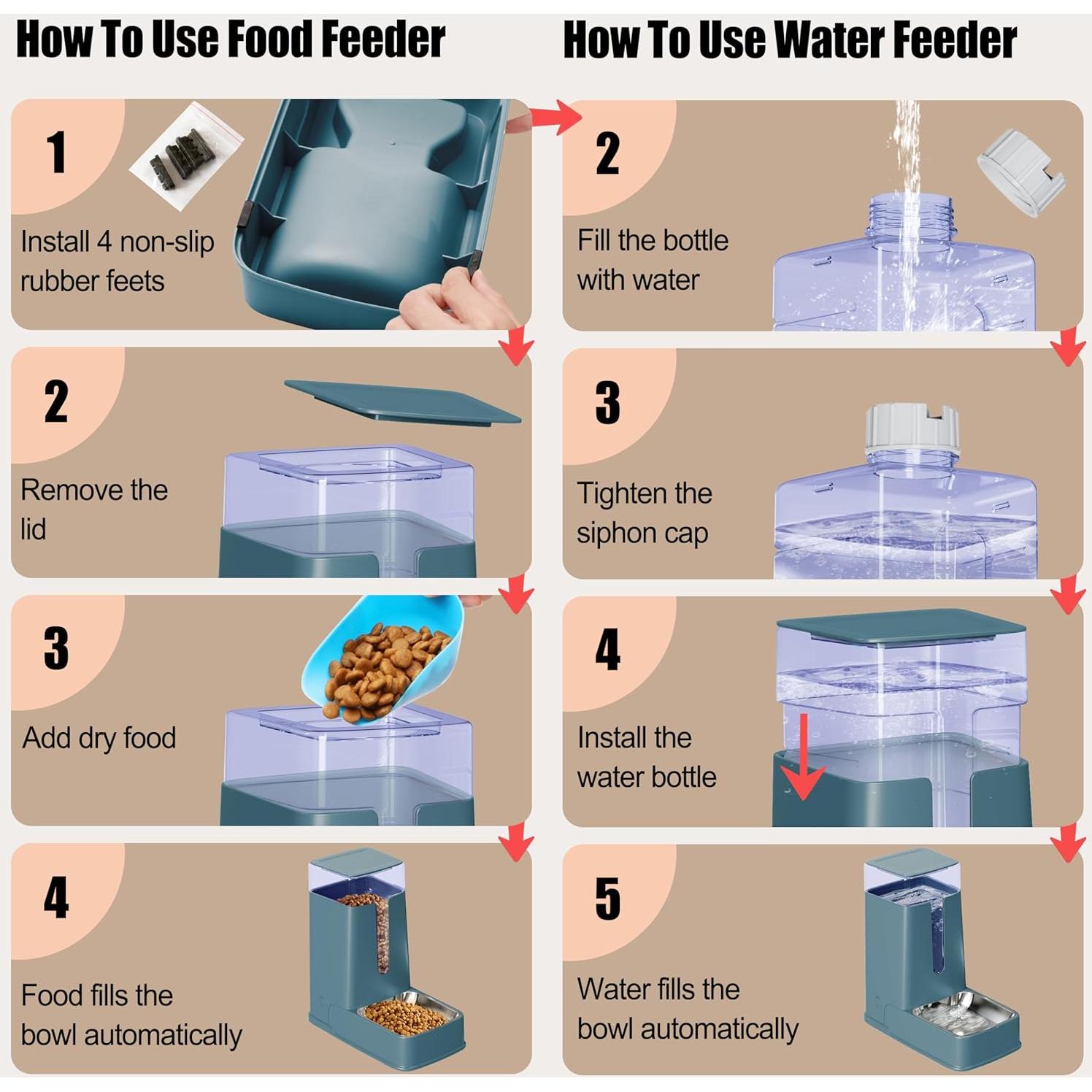 How To Use Food Feeder

1
Install 4 non-slip rubber feets

2
Remove the lid

3
Add dry food

4
Food fills the bowl automatically

How To Use Water Feeder

2
Fill the bottle with water

3
Tighten the siphon cap

4
Install the water bottle

5
Water fills the bowl automatically