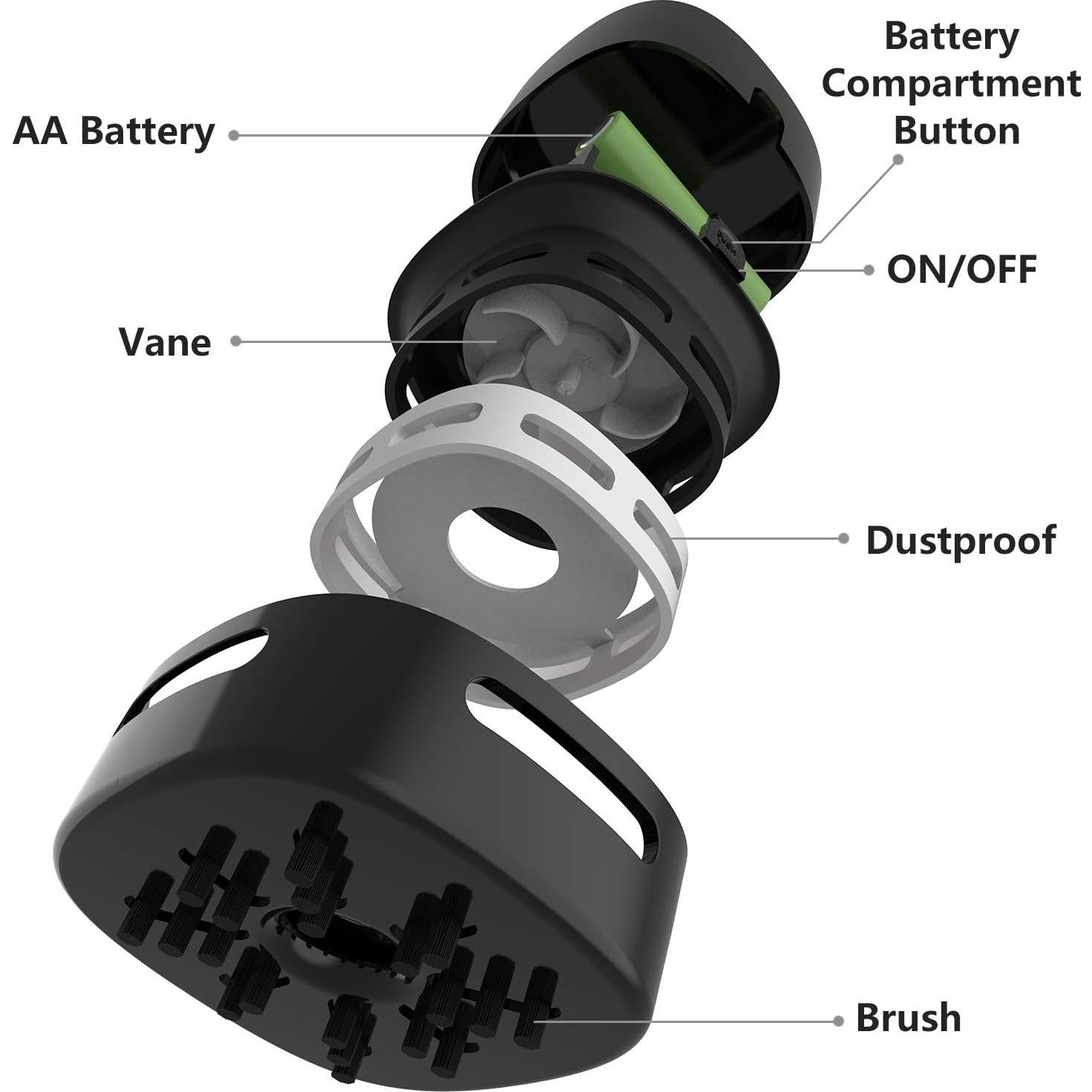 AA Battery

Battery Compartment Button

ON/OFF

Vane

Dustproof

Brush