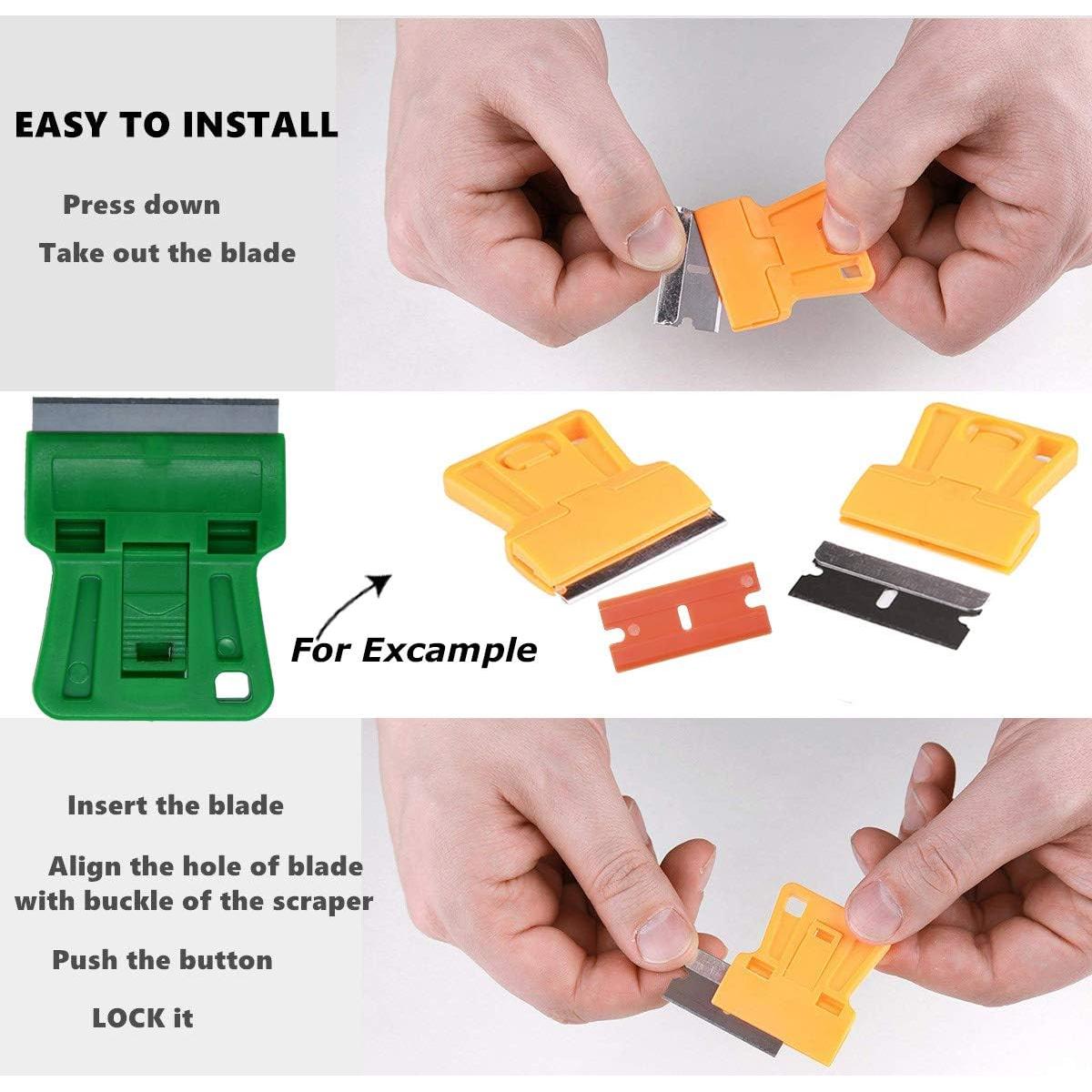 EASY TO INSTALL

Press down

Take out the blade

For Excample

Insert the blade

Align the hole of blade with buckle of the scraper

Push the button

LOCK it