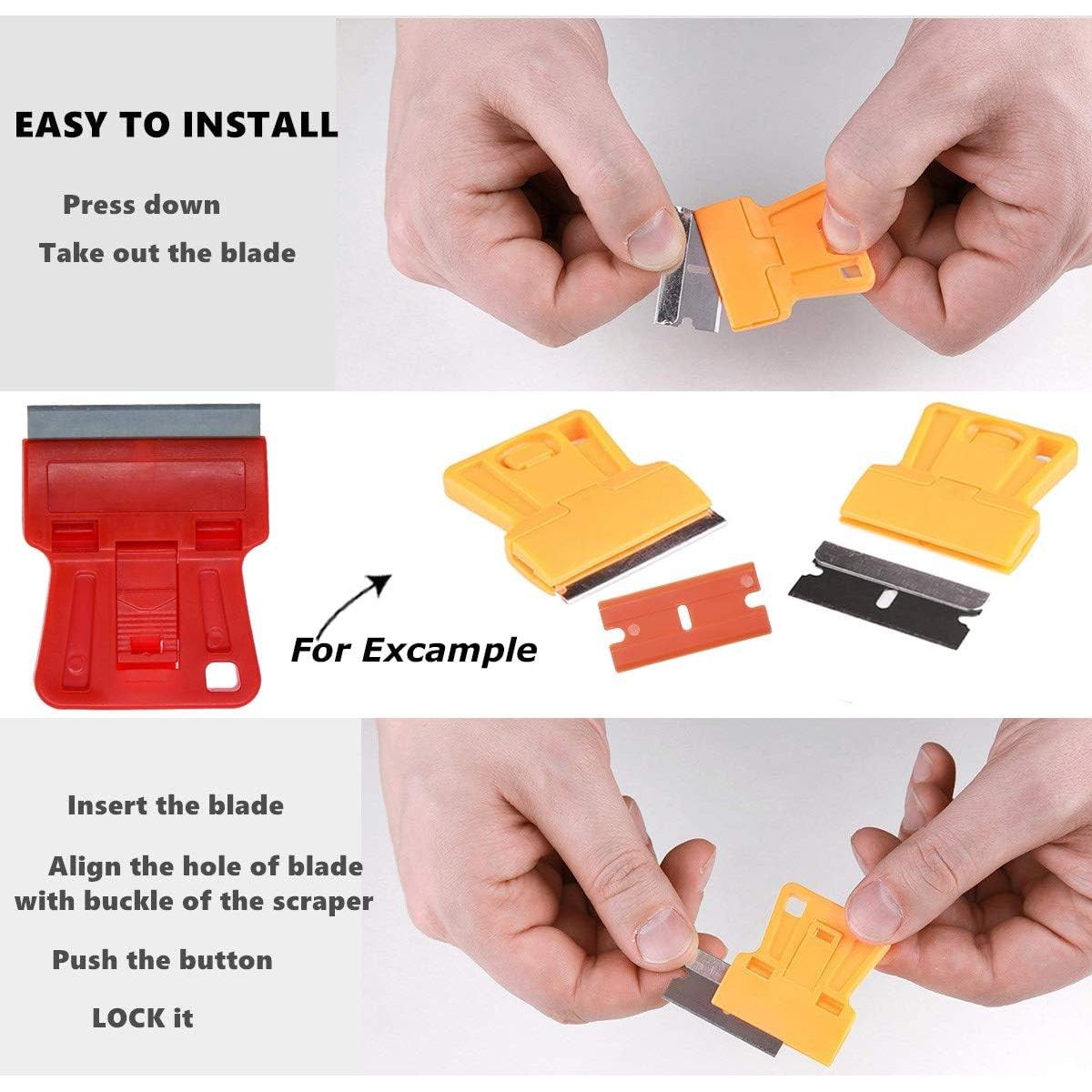 EASY TO INSTALL

Press down

Take out the blade

For Excample

Insert the blade

Align the hole of blade with buckle of the scraper

Push the button

LOCK it