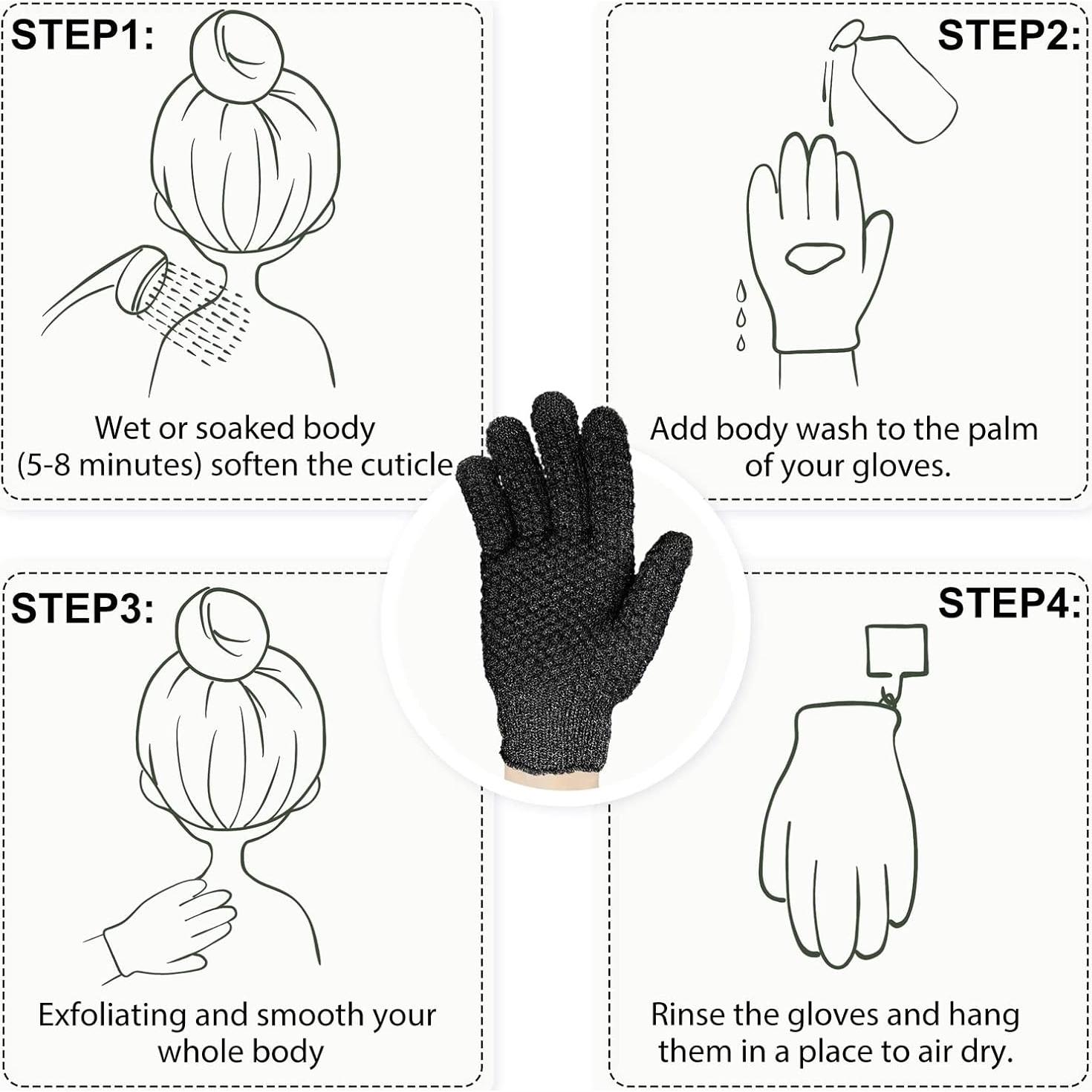 STEP1:

Wet or soaked body (5-8 minutes) soften the cuticle

STEP2:

Add body wash to the palm of your gloves.

STEP3:

Exfoliating and smooth your whole body

STEP4:

Rinse the gloves and hang them in a place to air dry.