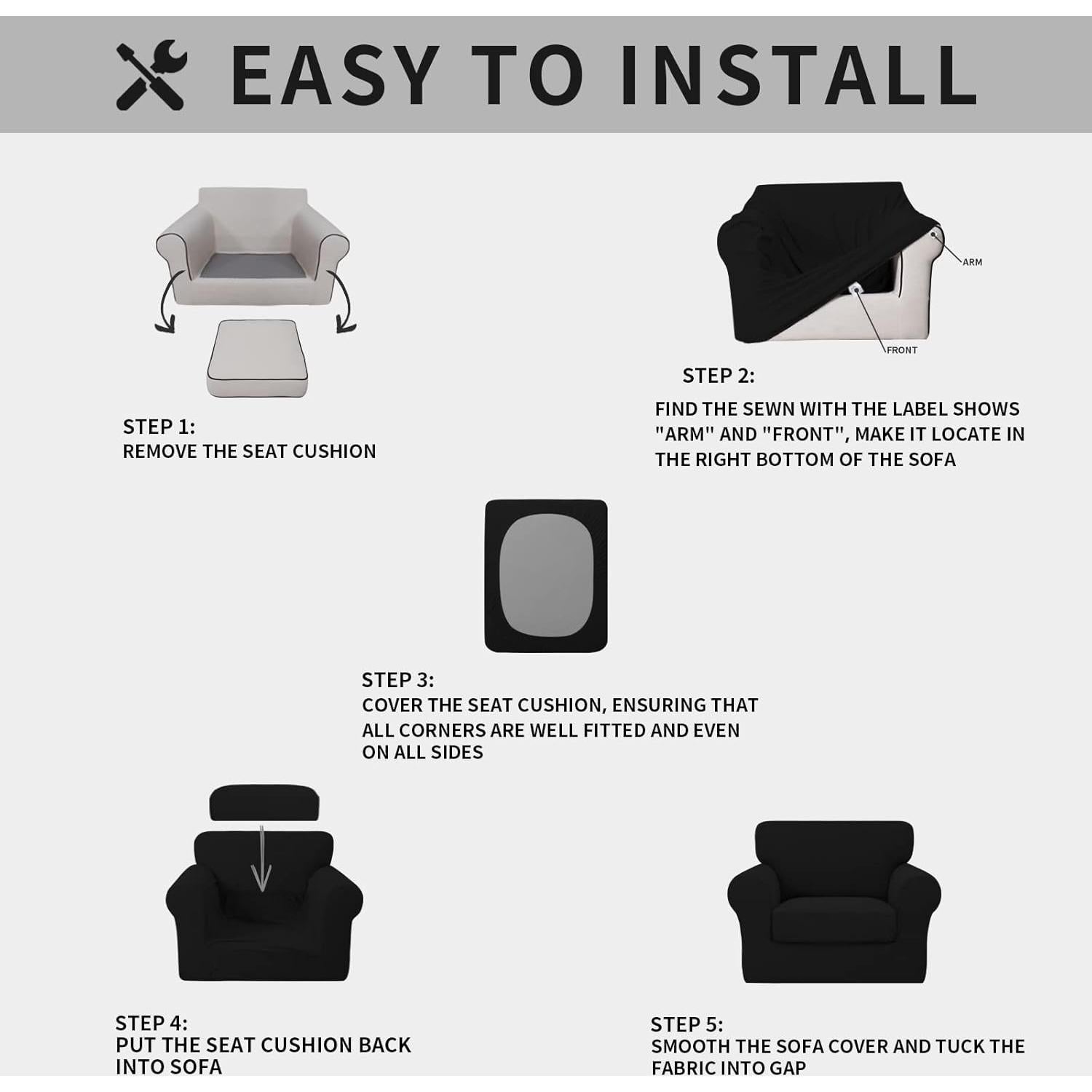 EASY TO INSTALL

STEP 1:
REMOVE THE SEAT CUSHION

ARM
FRONT

STEP 2:
FIND THE SEWN WITH THE LABEL SHOWS "ARM" AND "FRONT", MAKE IT LOCATE IN THE RIGHT BOTTOM OF THE SOFA

STEP 3:
COVER THE SEAT CUSHION, ENSURING THAT ALL CORNERS ARE WELL FITTED AND EVEN ON ALL SIDES

STEP 4:
PUT THE SEAT CUSHION BACK INTO SOFA

STEP 5:
SMOOTH THE SOFA COVER AND TUCK THE FABRIC INTO GAP