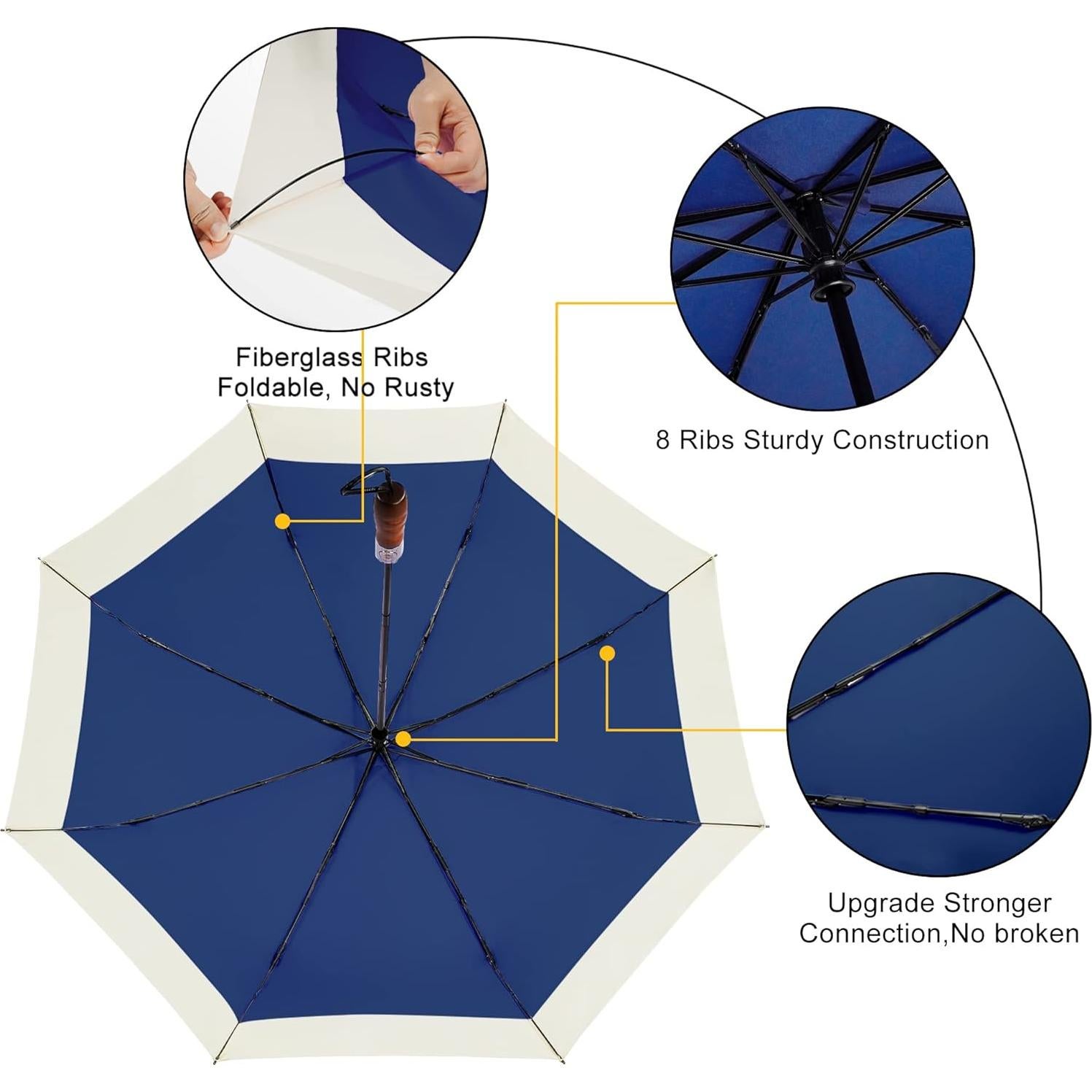 Fiberglass Ribs
Foldable, No Rusty

8 Ribs Sturdy Construction

Upgrade Stronger
Connection,No broken