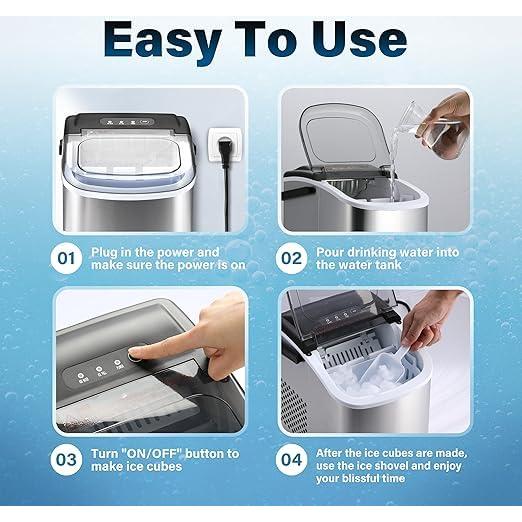 Easy To Use

01 Plug in the power and make sure the power is on

02 Pour drinking water into the water tank

03 Turn "ON/OFF" button to make ice cubes

04 After the ice cubes are made, use the ice shovel and enjoy your blissful time