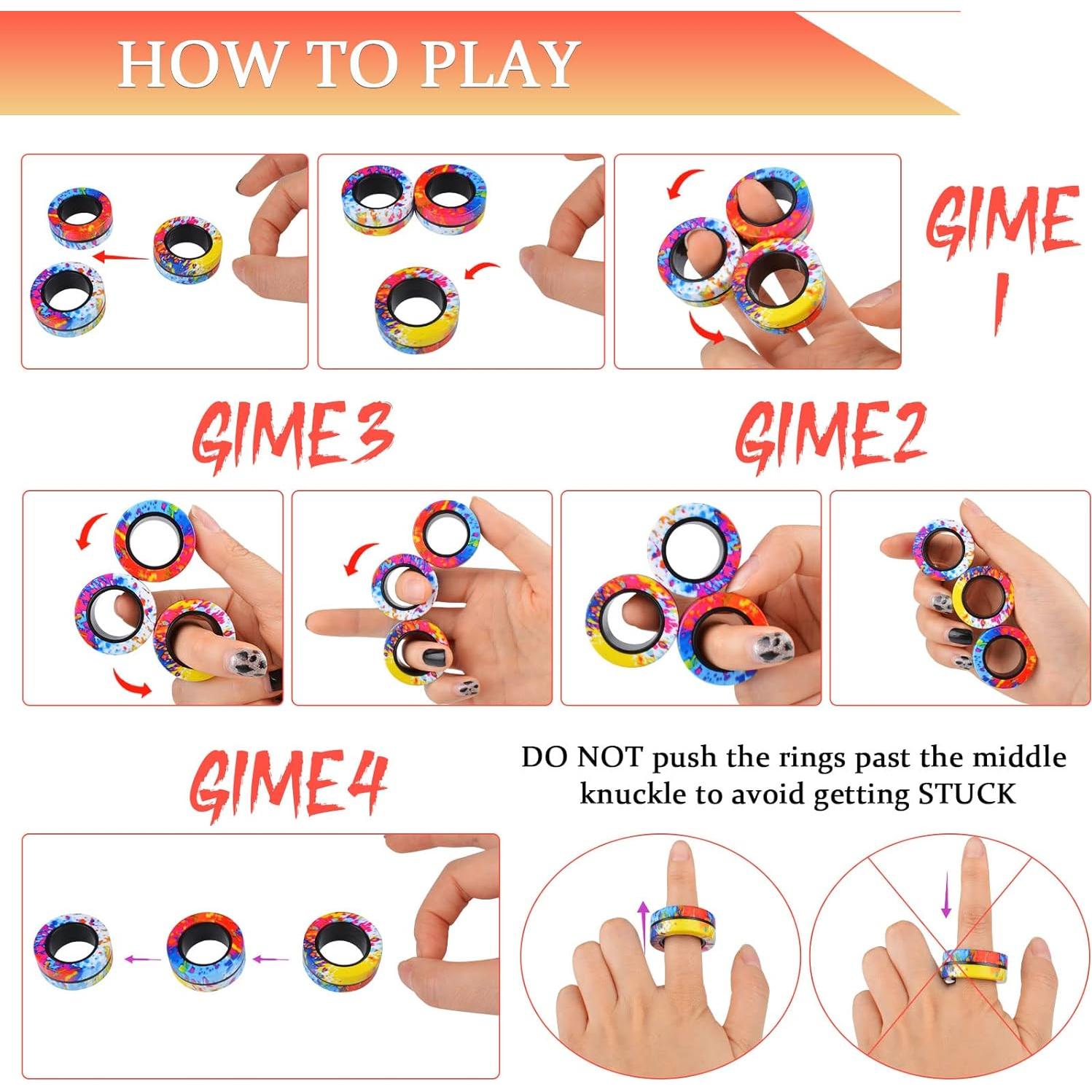 HOW TO PLAY

GIME 1

GIME3

GIME2

GIME4

DO NOT push the rings past the middle knuckle to avoid getting STUCK