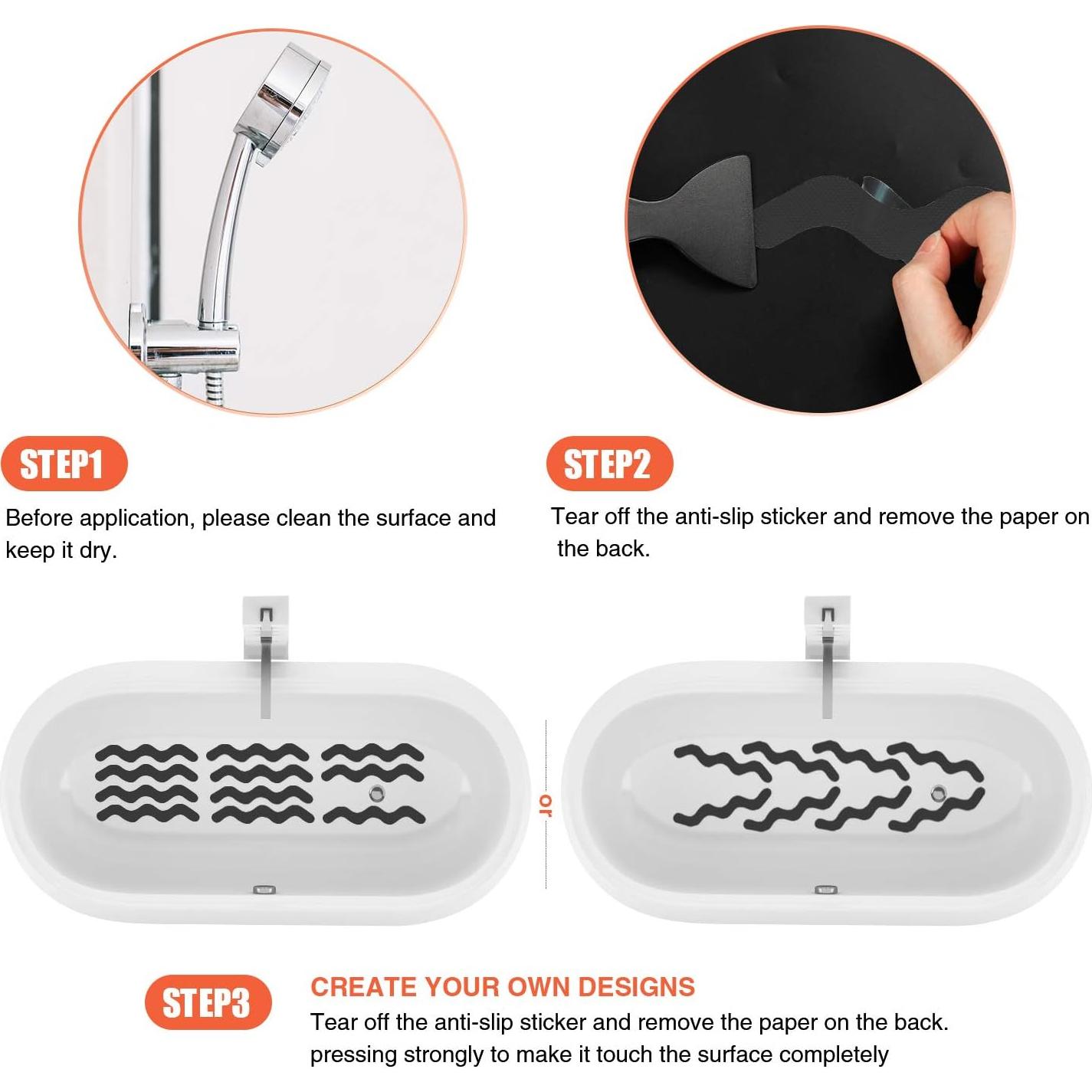 STEP1

Before application, please clean the surface and keep it dry.

STEP2

Tear off the anti-slip sticker and remove the paper on the back.

or

STEP3

CREATE YOUR OWN DESIGNS

Tear off the anti-slip sticker and remove the paper on the back. pressing strongly to make it touch the surface completely