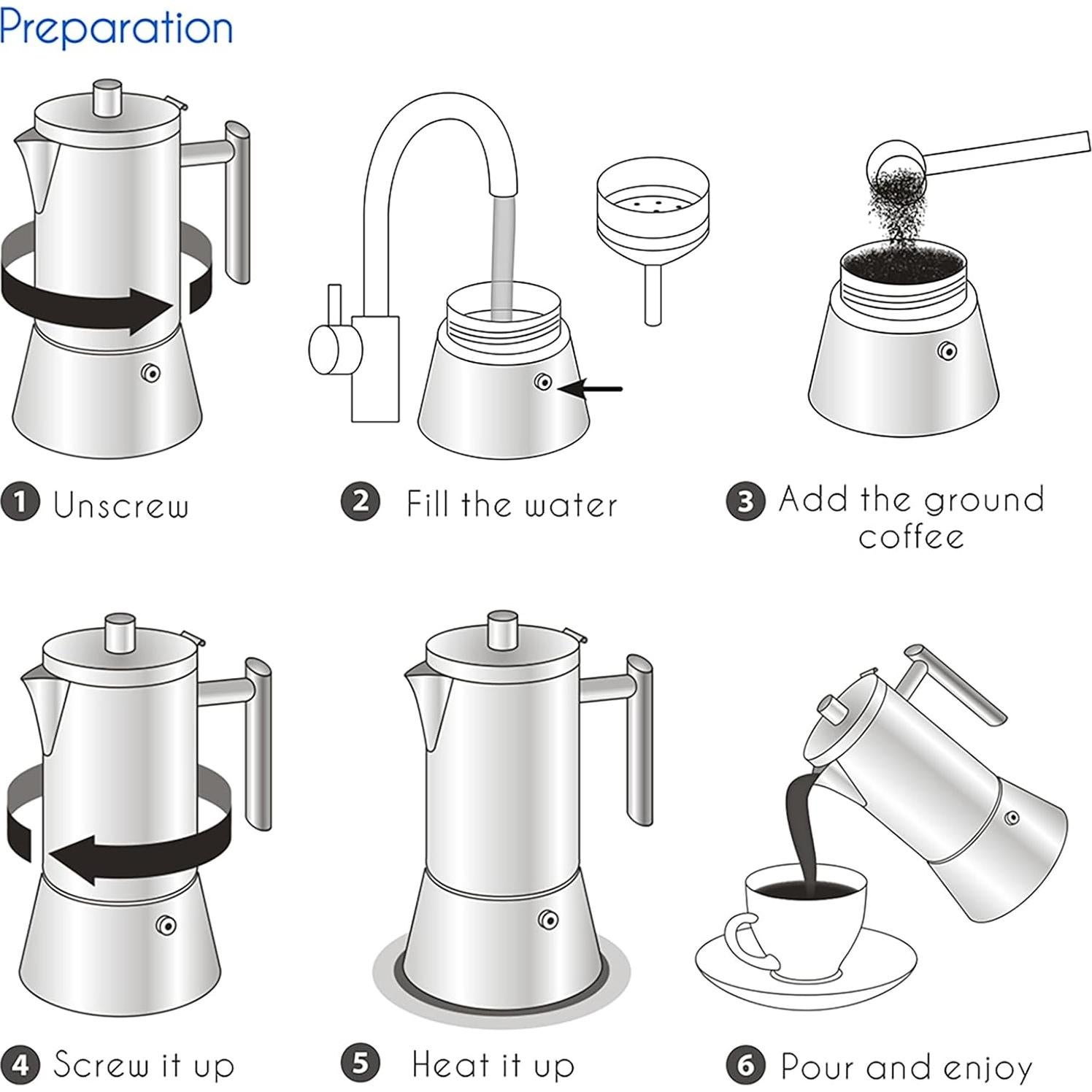 Preparation

1 Unscrew

2 Fill the water

3 Add the ground coffee

4 Screw it up

5 Heat it up

6 Pour and enjoy