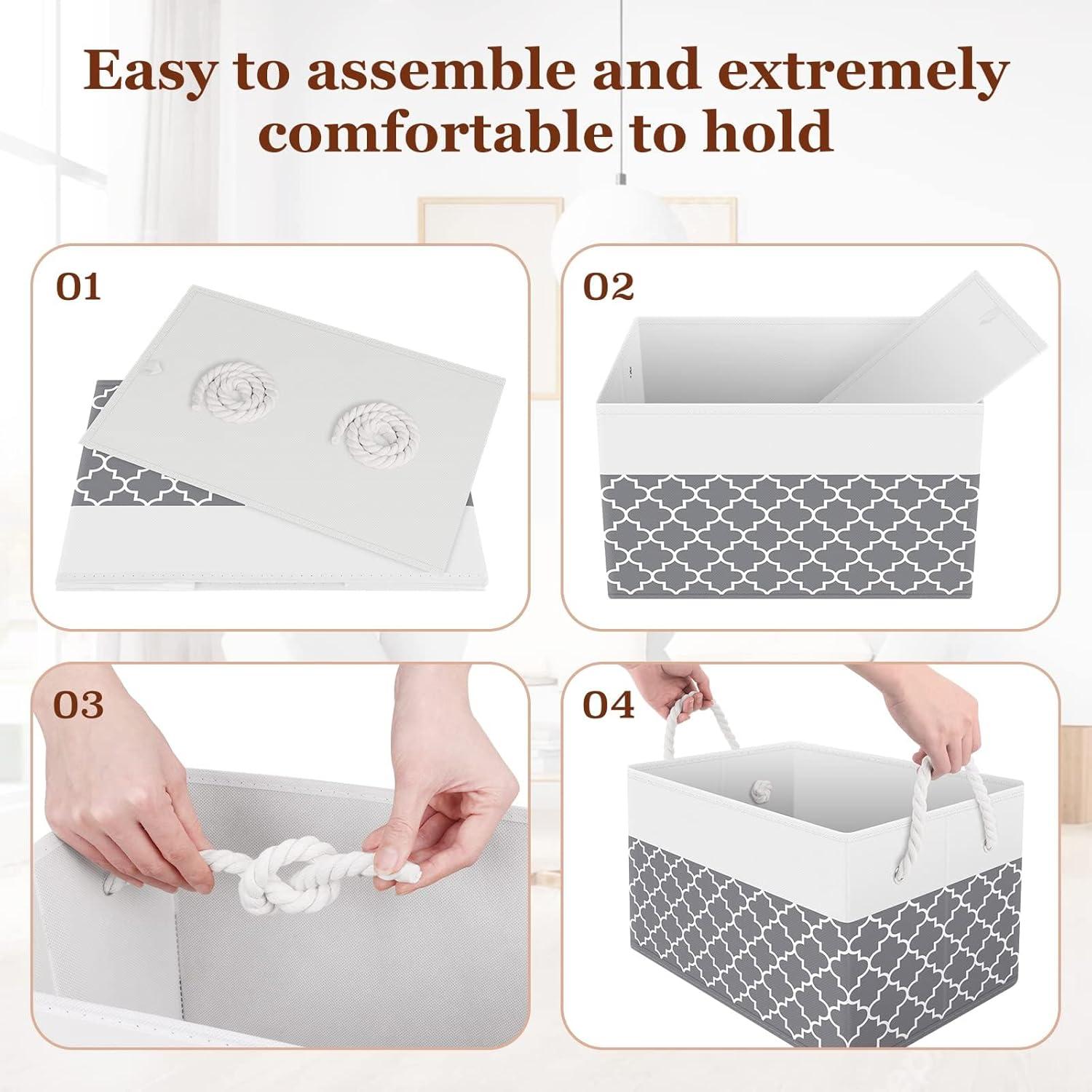 Easy to assemble and extremely comfortable to hold

01

02

03

04