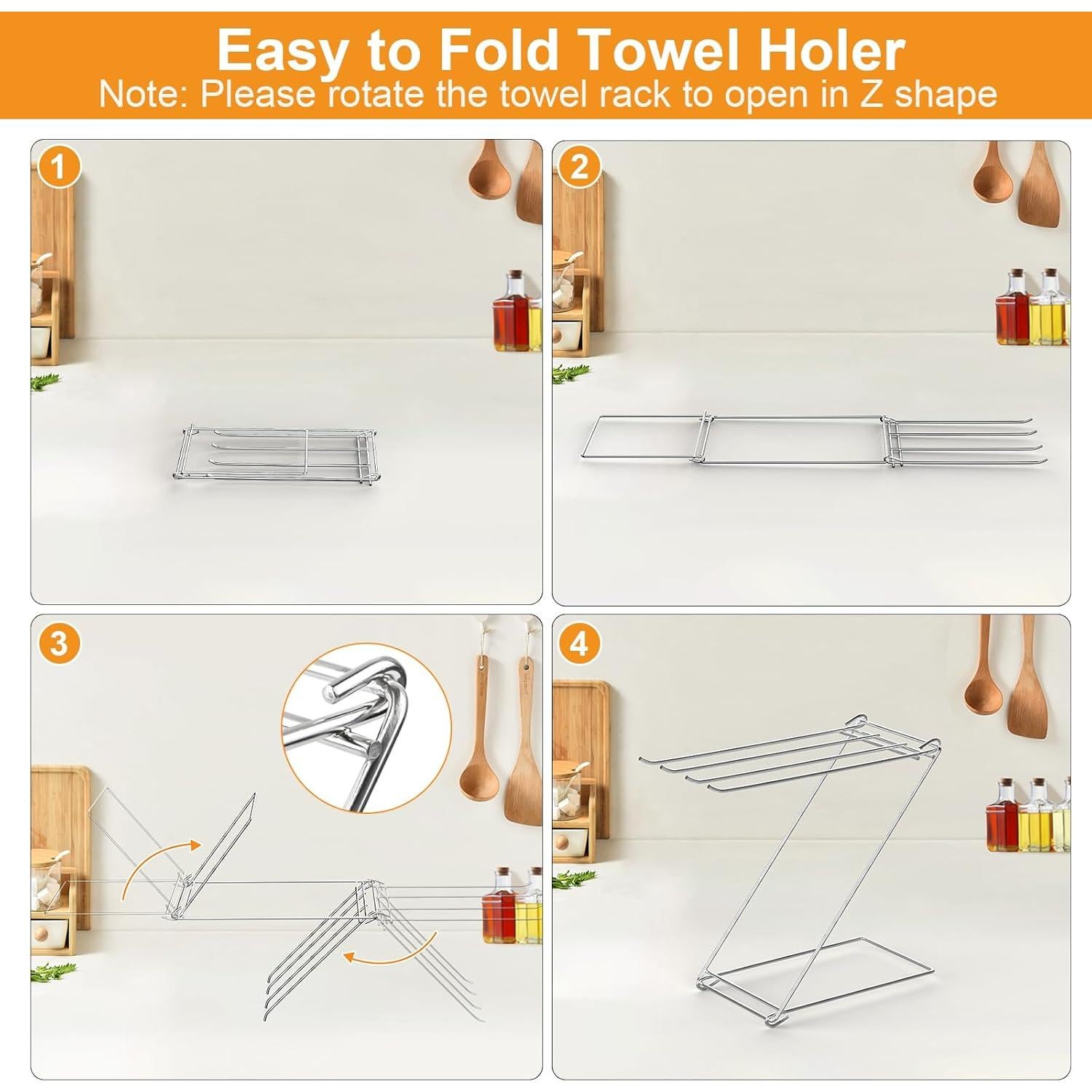 Easy to Fold Towel Holer
Note: Please rotate the towel rack to open in Z shape

1

2

3

4