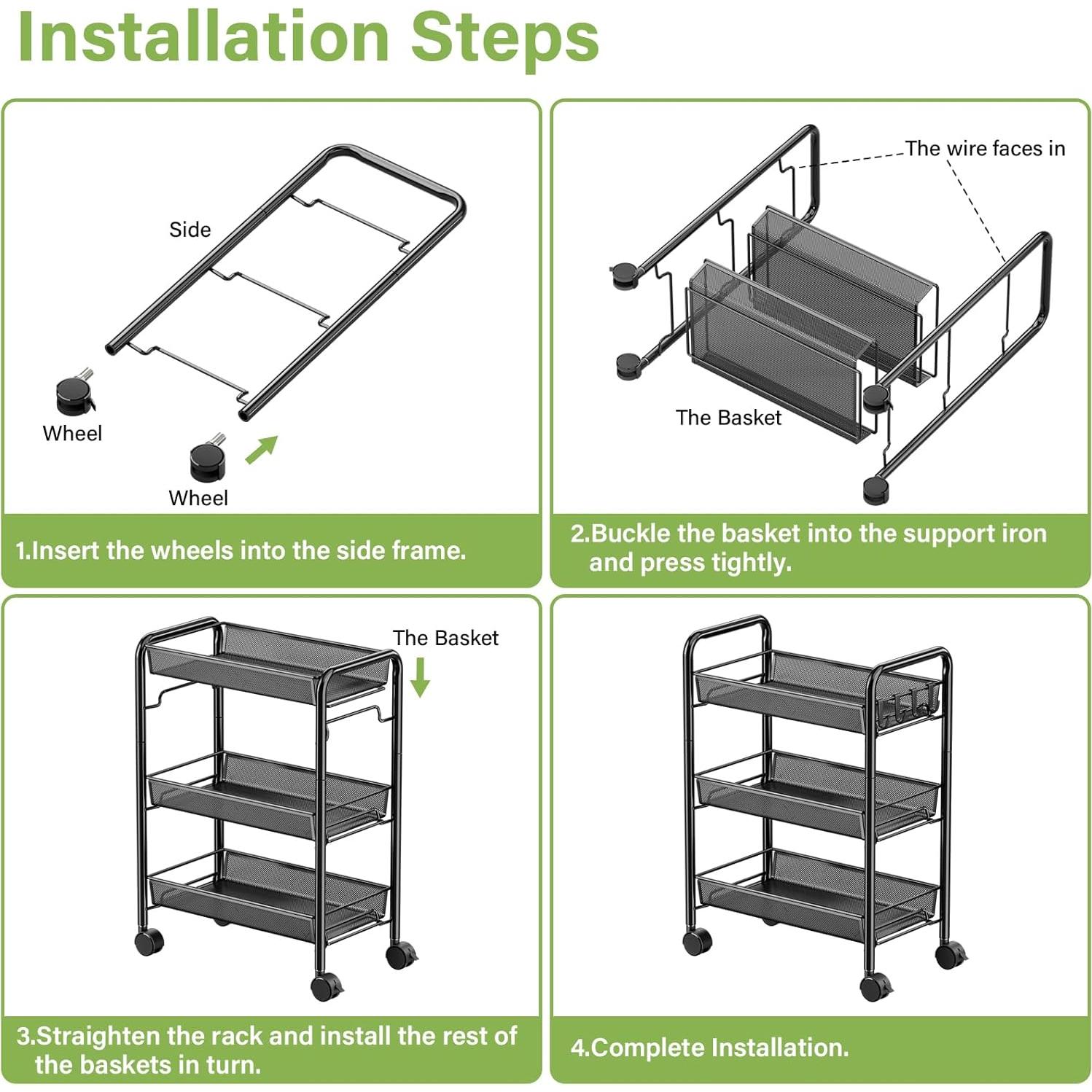 Installation Steps

Side

Wheel

Wheel

1.Insert the wheels into the side frame.

The wire faces in

The Basket

2.Buckle the basket into the support iron and press tightly.

The Basket

3.Straighten the rack and install the rest of the baskets in turn.

4.Complete Installation.