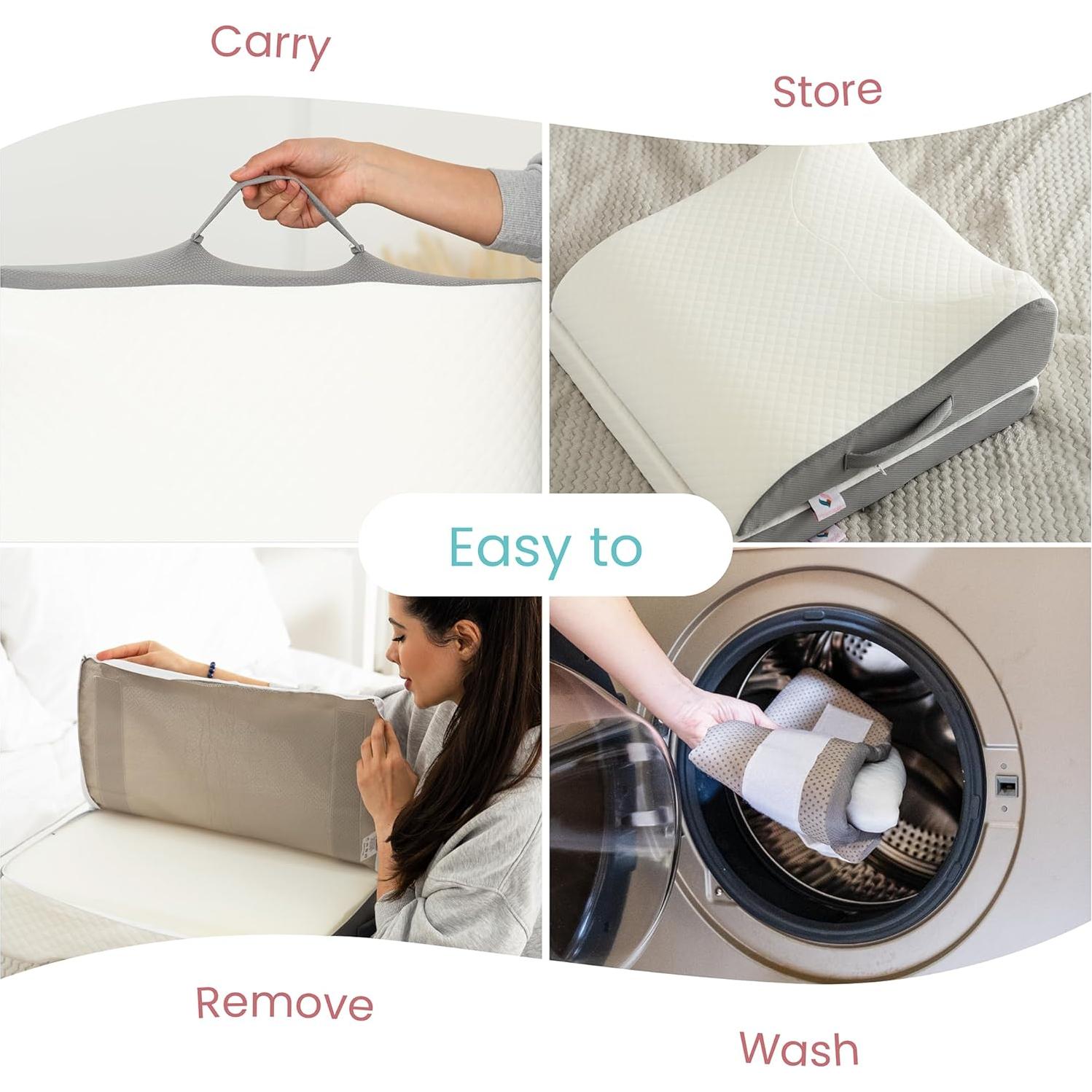 Carry

Store

Easy to

Remove

Wash