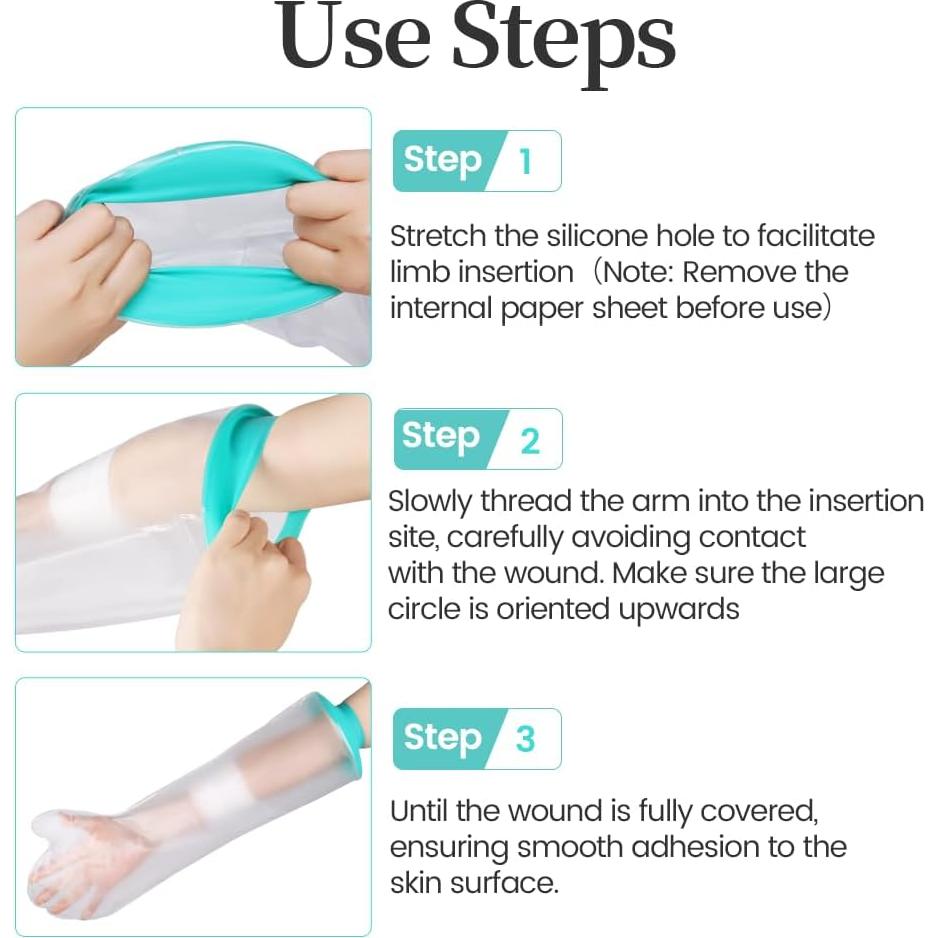 Use Steps

Step 1

Stretch the silicone hole to facilitate limb insertion（Note: Remove the internal paper sheet before use）

Step 2

Slowly thread the arm into the insertion site, carefully avoiding contact with the wound. Make sure the large circle is oriented upwards

Step 3

Until the wound is fully covered, ensuring smooth adhesion to the skin surface.