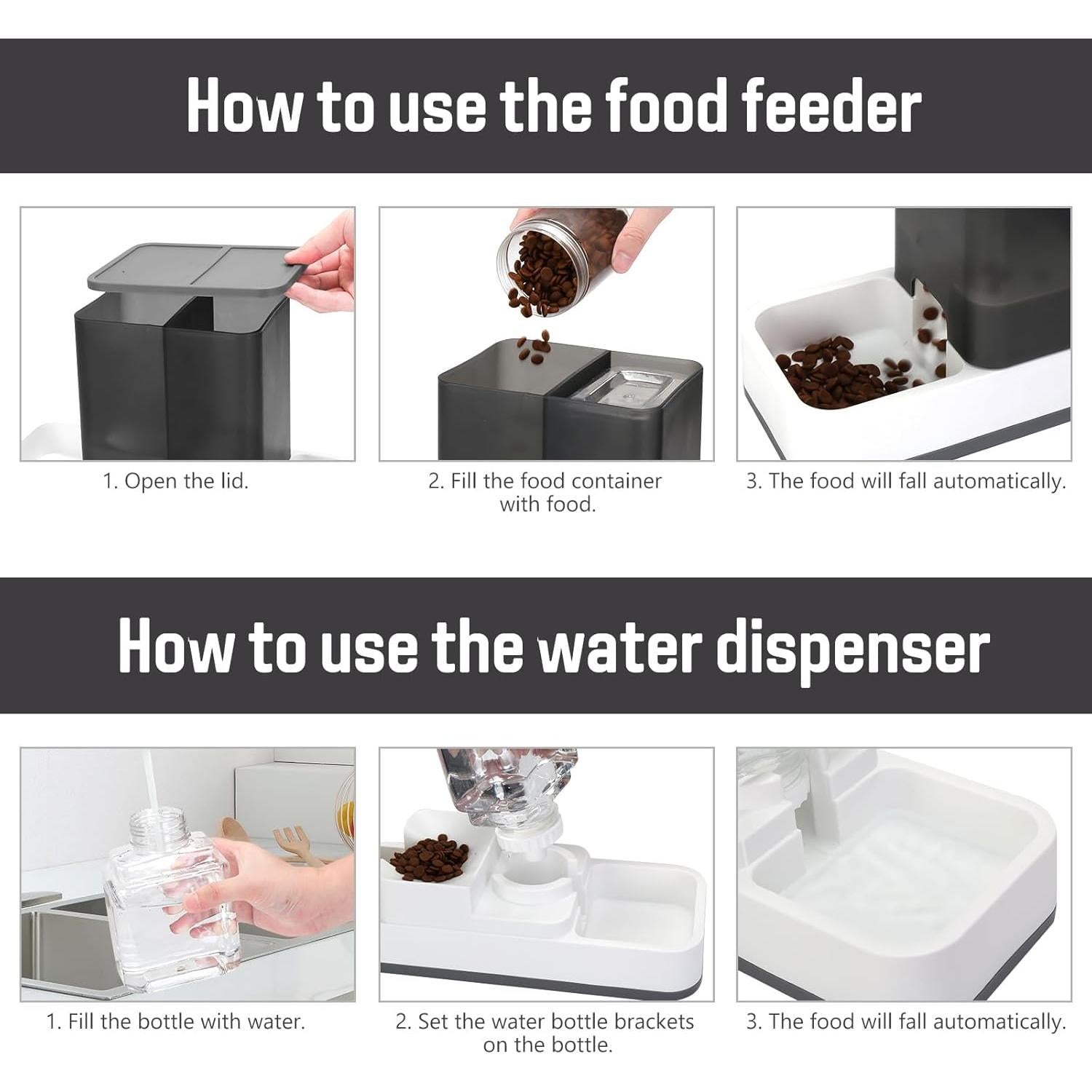 How to use the food feeder

1. Open the lid.

2. Fill the food container with food.

3. The food will fall automatically.

How to use the water dispenser

1. Fill the bottle with water.

2. Set the water bottle brackets on the bottle.

3. The food will fall automatically.