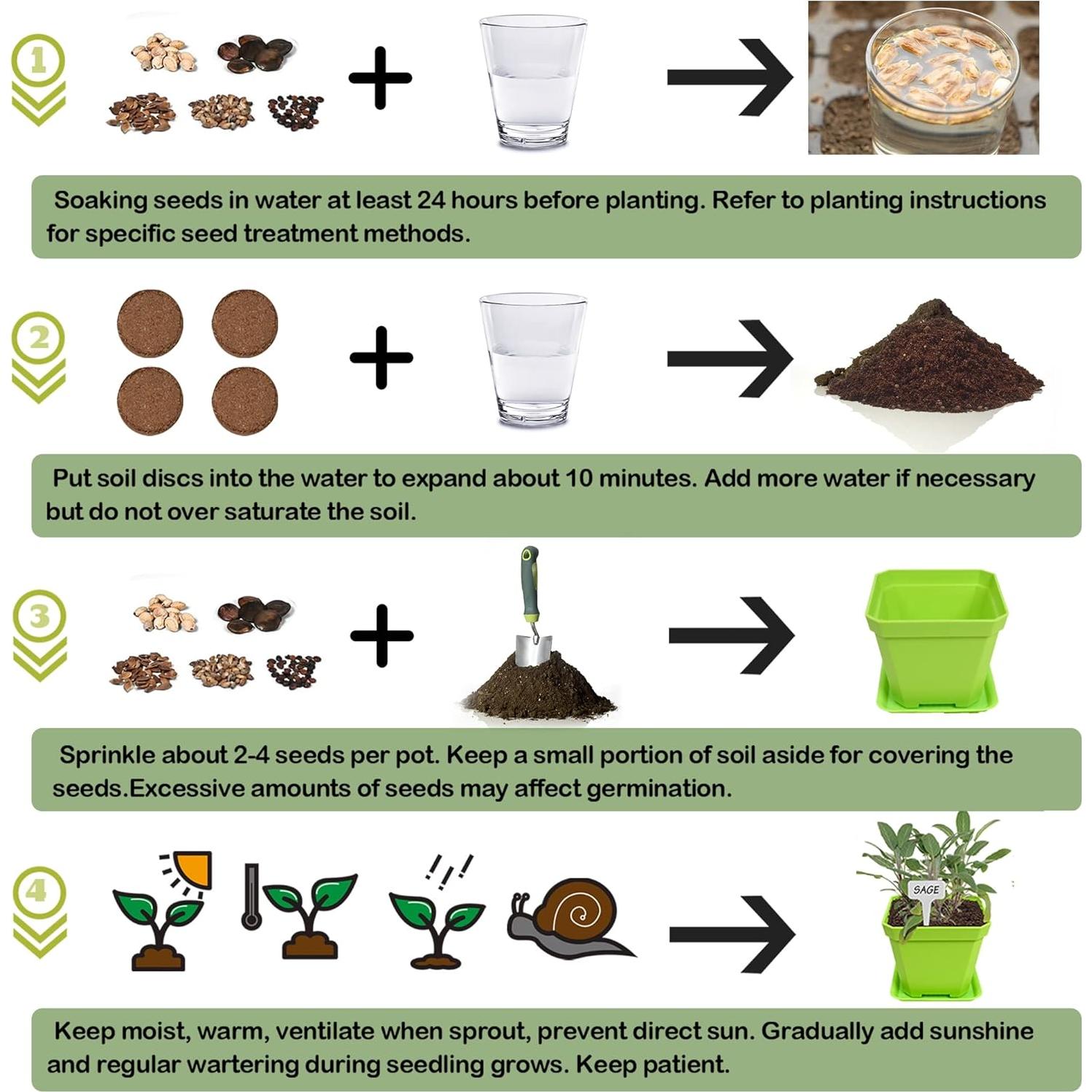 1

Soaking seeds in water at least 24 hours before planting. Refer to planting instructions for specific seed treatment methods.

2

Put soil discs into the water to expand about 10 minutes. Add more water if necessary but do not over saturate the soil.

3

Sprinkle about 2-4 seeds per pot. Keep a small portion of soil aside for covering the seeds.Excessive amounts of seeds may affect germination.

4

SAGE

Keep moist, warm, ventilate when sprout, prevent direct sun. Gradually add sunshine and regular wartering during seedling grows. Keep patient.