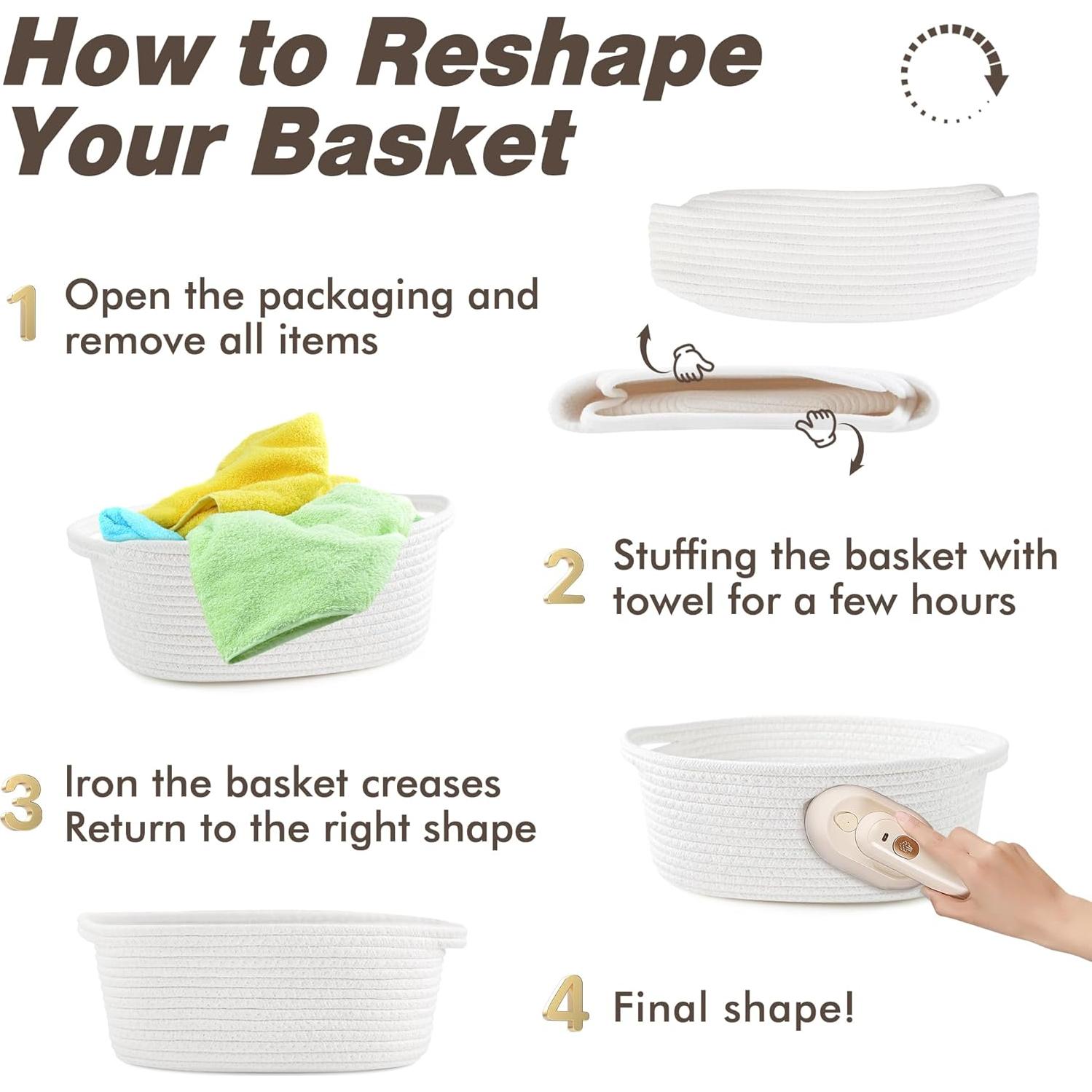 How to Reshape Your Basket

1 Open the packaging and remove all items

2 Stuffing the basket with towel for a few hours

3 Iron the basket creases Return to the right shape

4 Final shape!