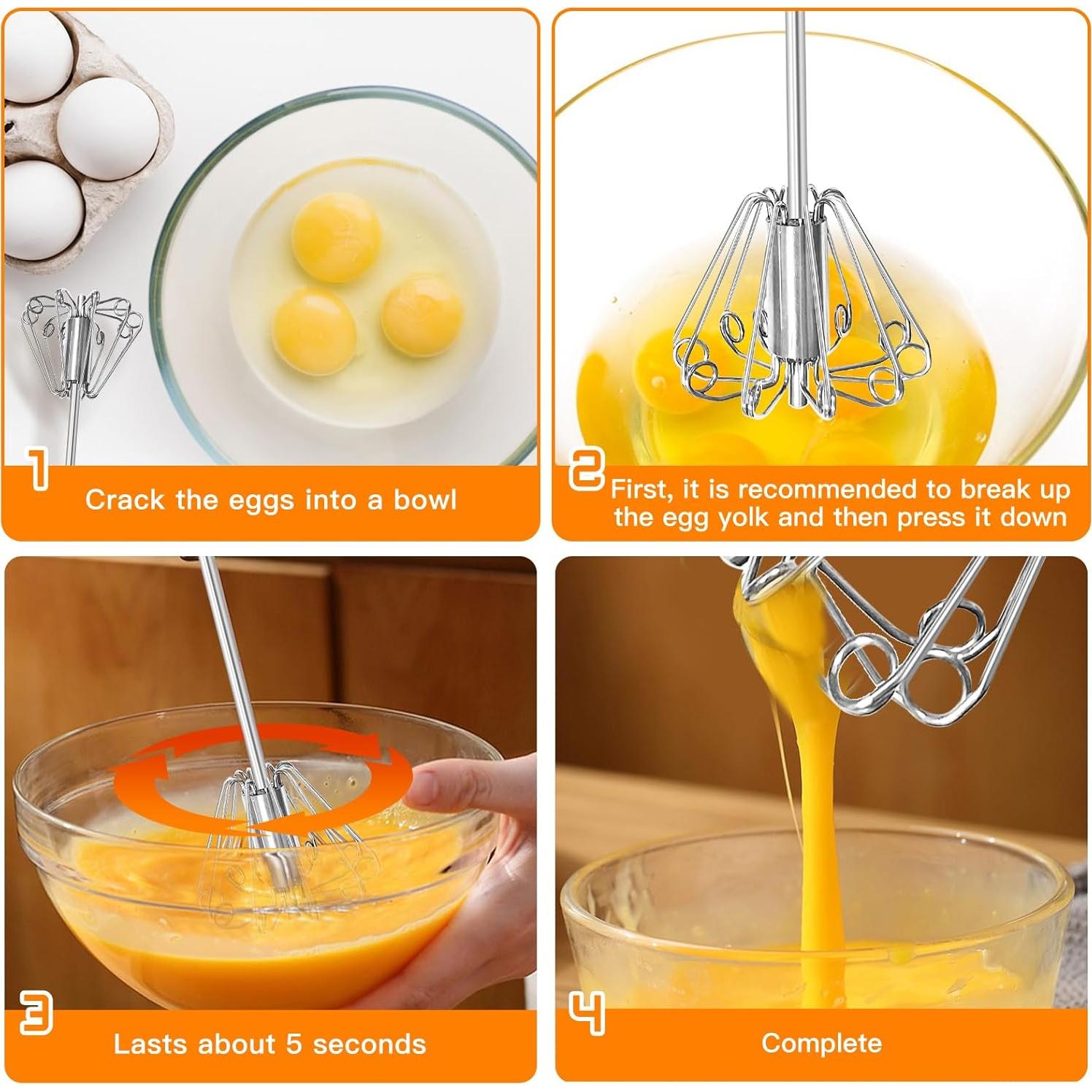 1
Crack the eggs into a bowl

2
First, it is recommended to break up the egg yolk and then press it down

3
Lasts about 5 seconds

4
Complete