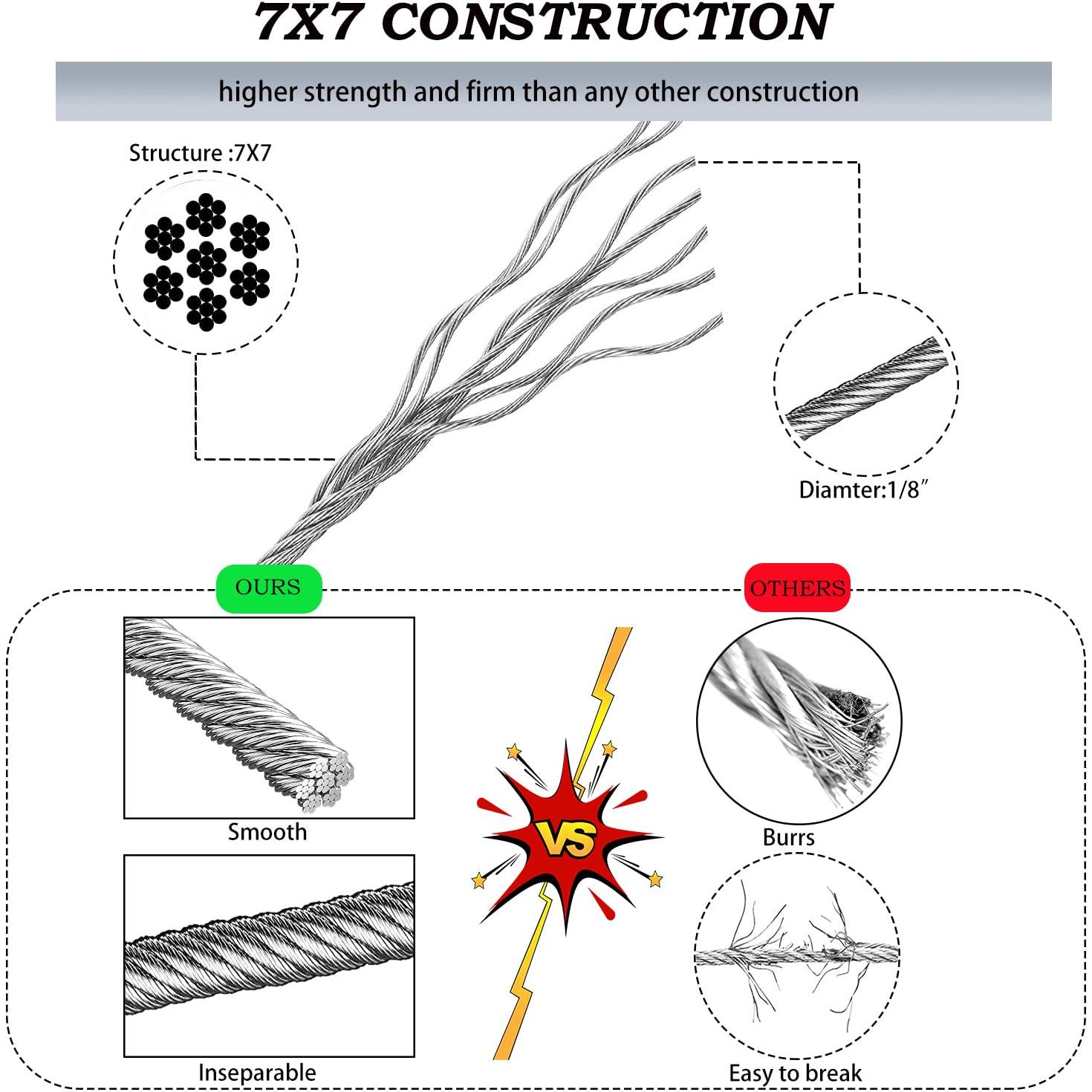 7X7 CONSTRUCTION

higher strength and firm than any other construction

Structure :7X7

Diamter:1/8″

OURS

OTHERS

Smooth

VS

Burrs

Inseparable

Easy to break