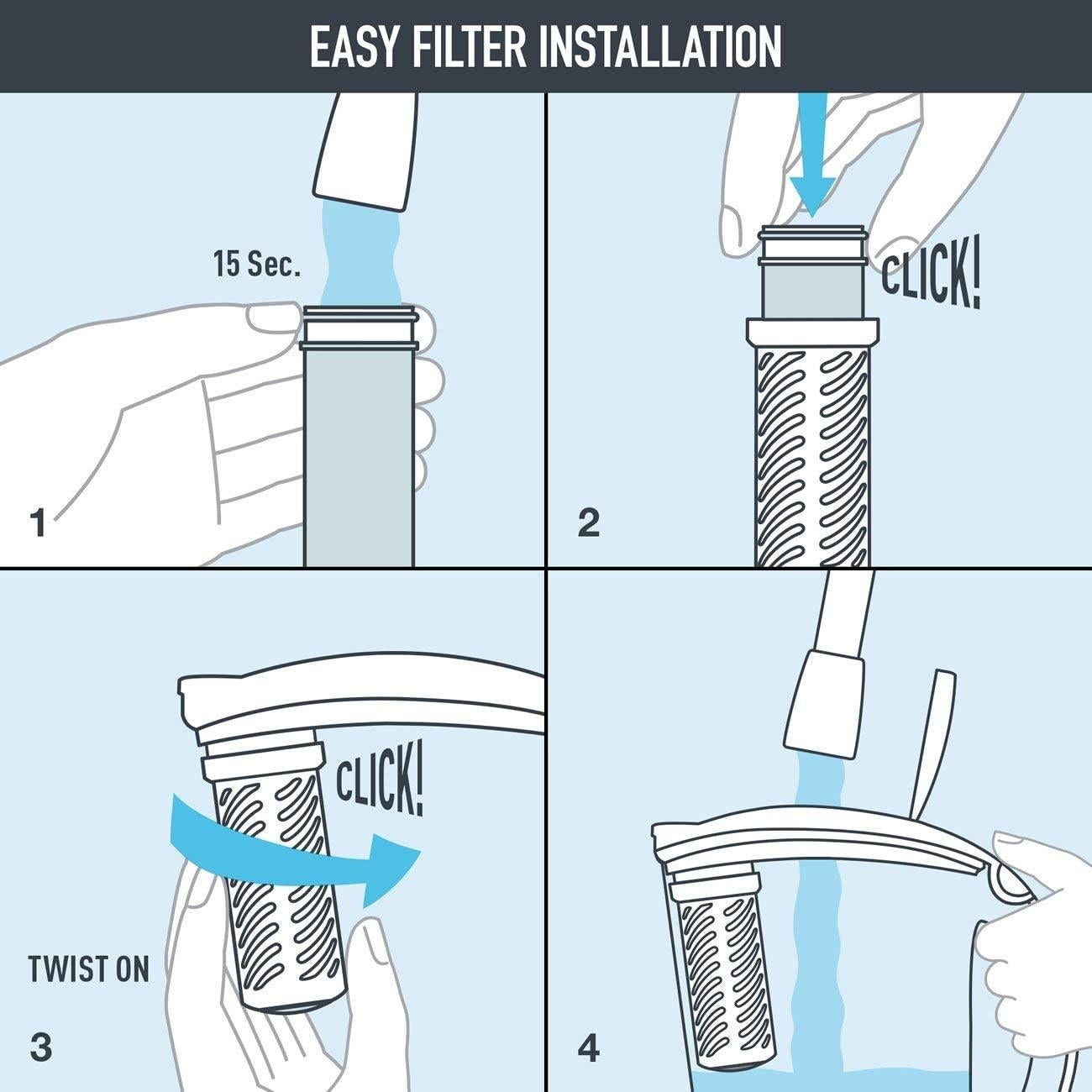 EASY FILTER INSTALLATION

15 Sec.

1

CLICK!

2

CLICK!

TWIST ON

3

4