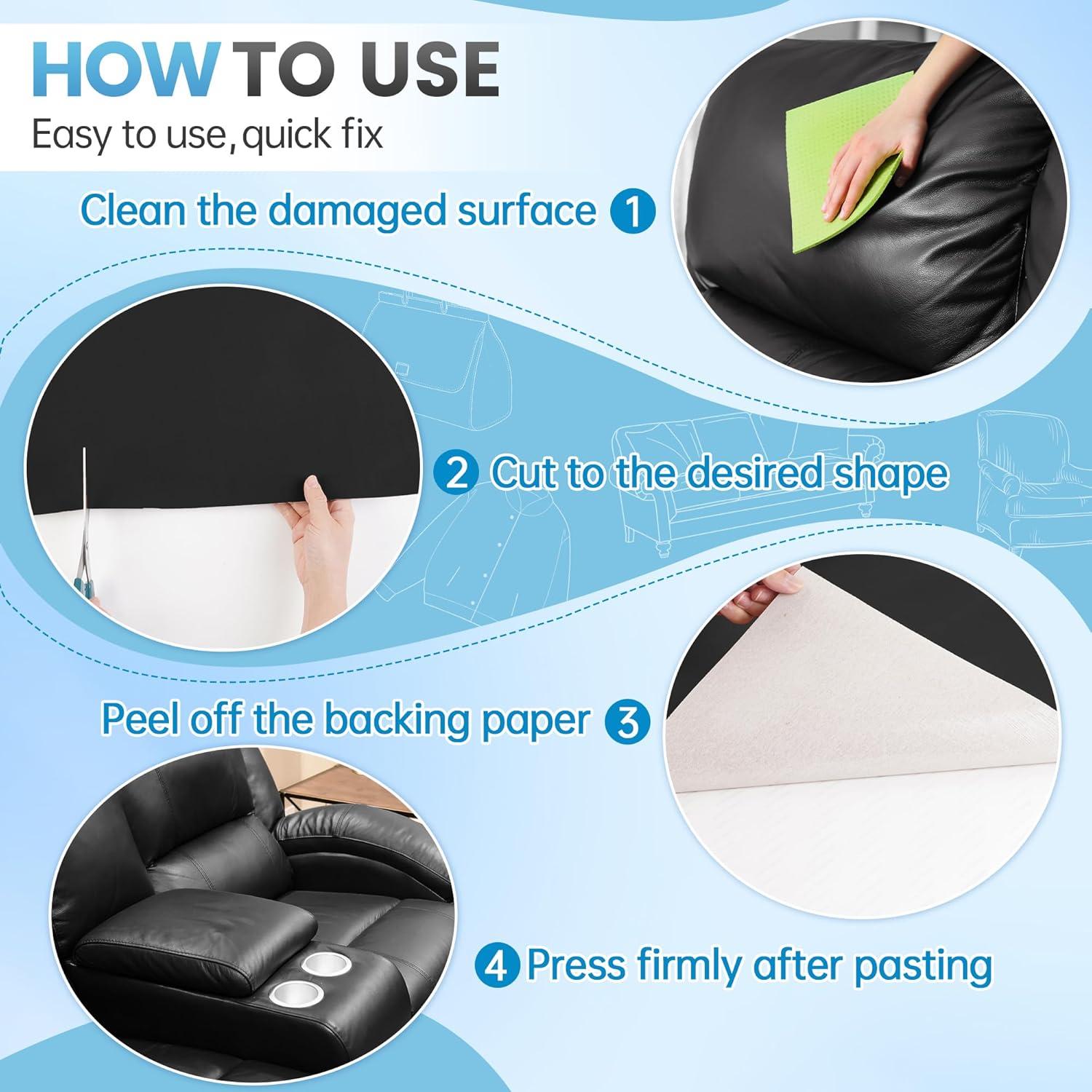 HOW TO USE
Easy to use, quick fix

Clean the damaged surface 1

2 Cut to the desired shape

Peel off the backing paper 3

4 Press firmly after pasting