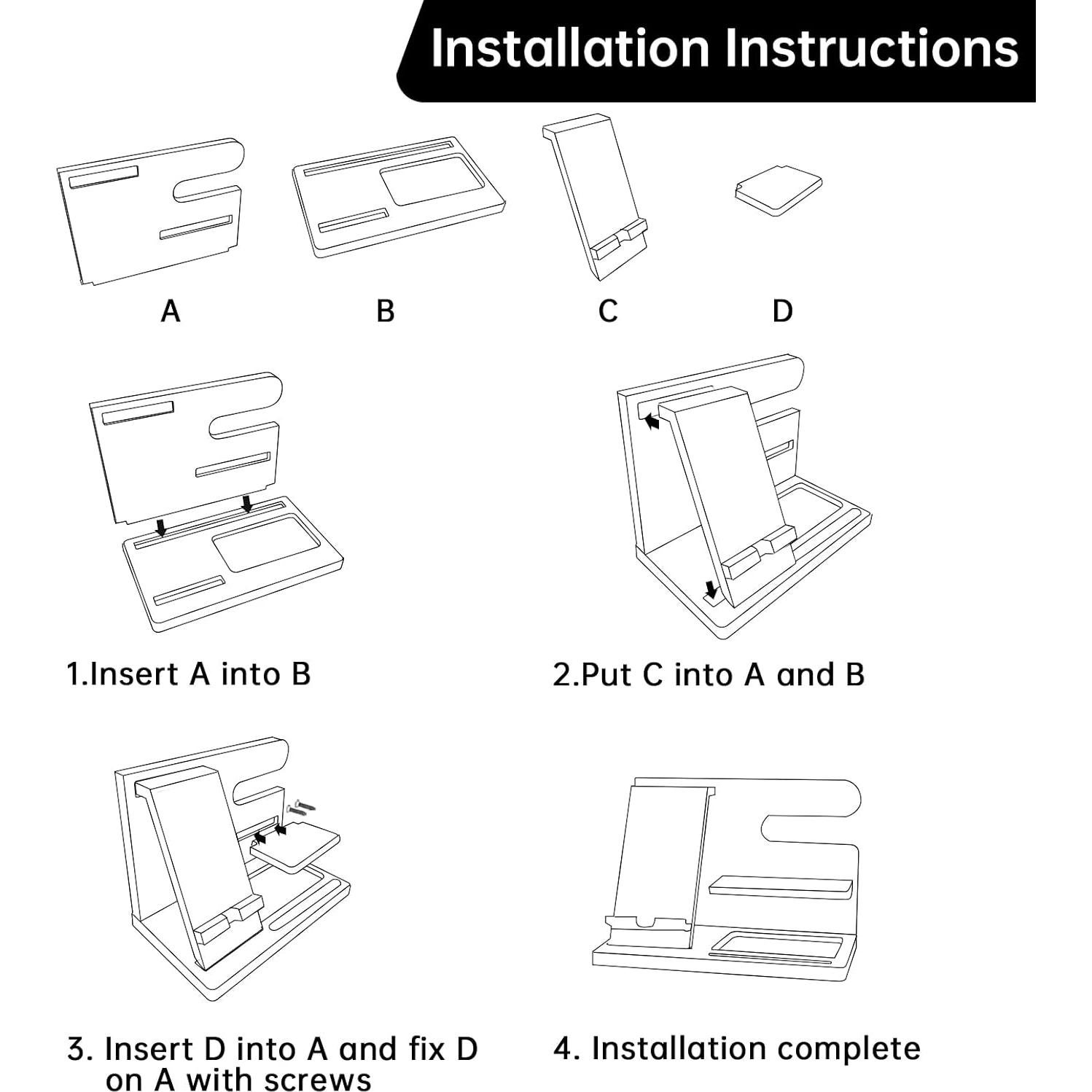 Installation Instructions

A

B

C

D

1.Insert A into B

2.Put C into A and B

3. Insert D into A and fix D on A with screws

4. Installation complete