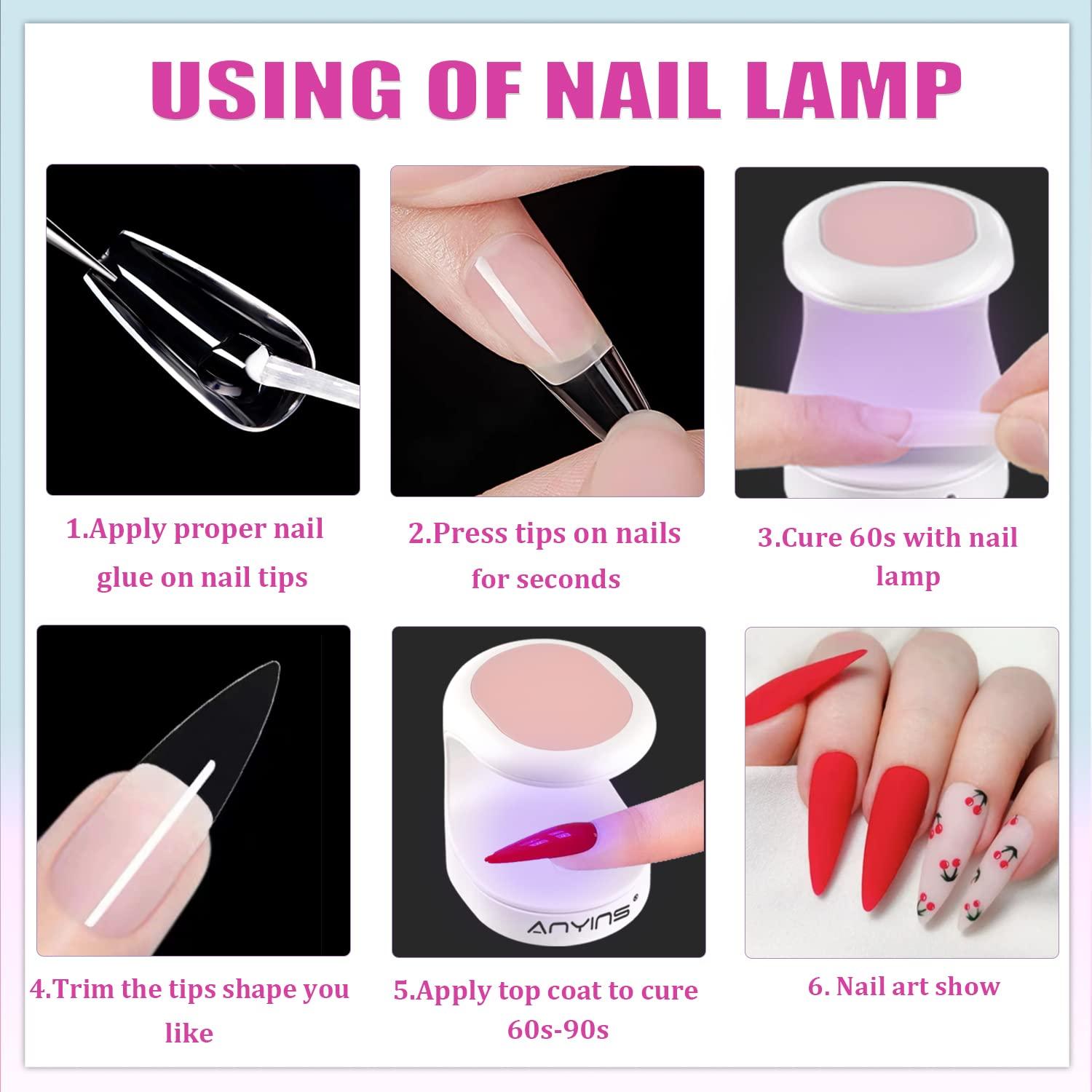 USING OF NAIL LAMP

1.Apply proper nail glue on nail tips

2.Press tips on nails for seconds

3.Cure 60s with nail lamp

4.Trim the tips shape you like

ANYINS®

5.Apply top coat to cure 60s-90s

6. Nail art show