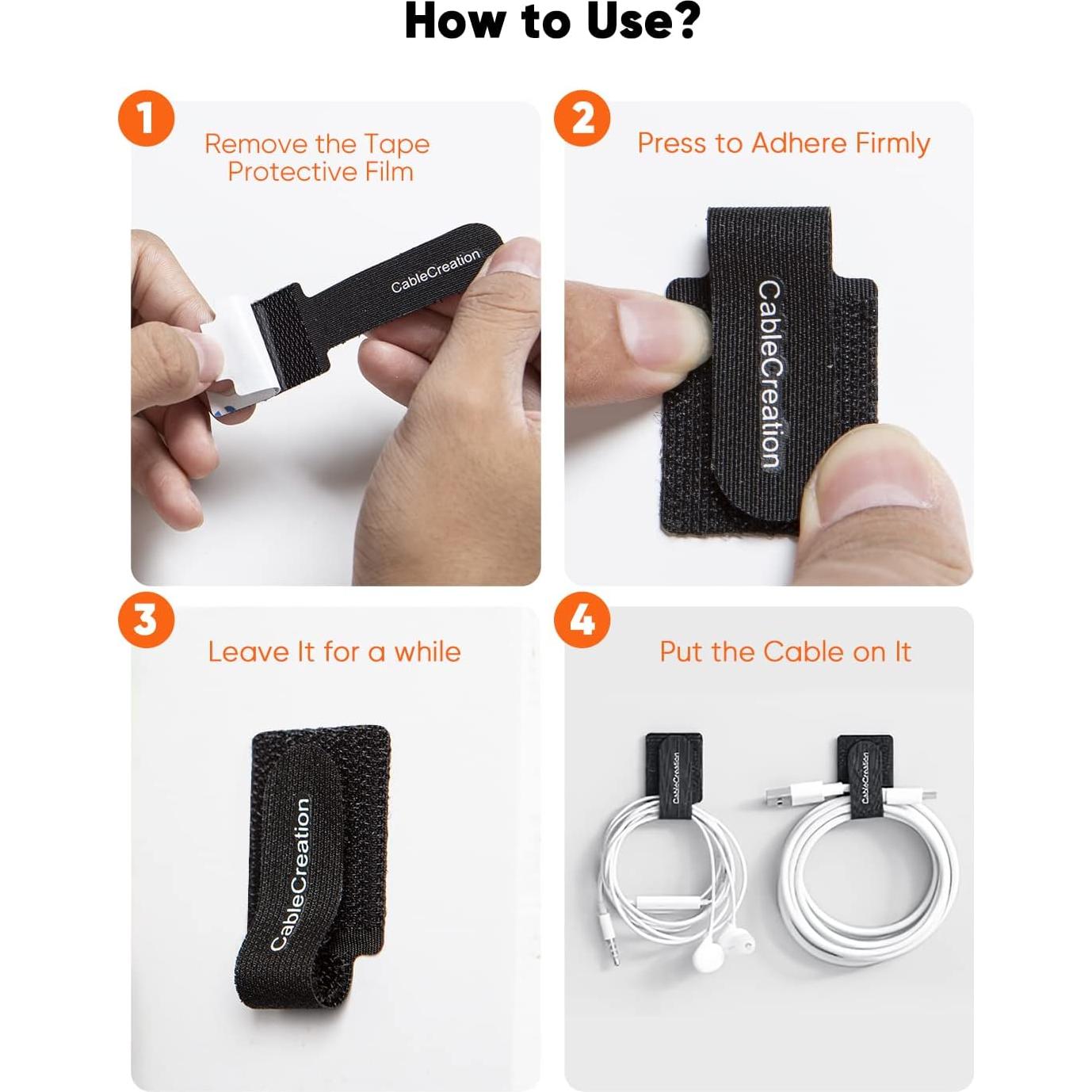 How to Use?

1
Remove the Tape Protective Film

CableCreation

2
Press to Adhere Firmly

CableCreation

3
Leave It for a while

CableCreation

4
Put the Cable on It

CableCreation

CableCreation