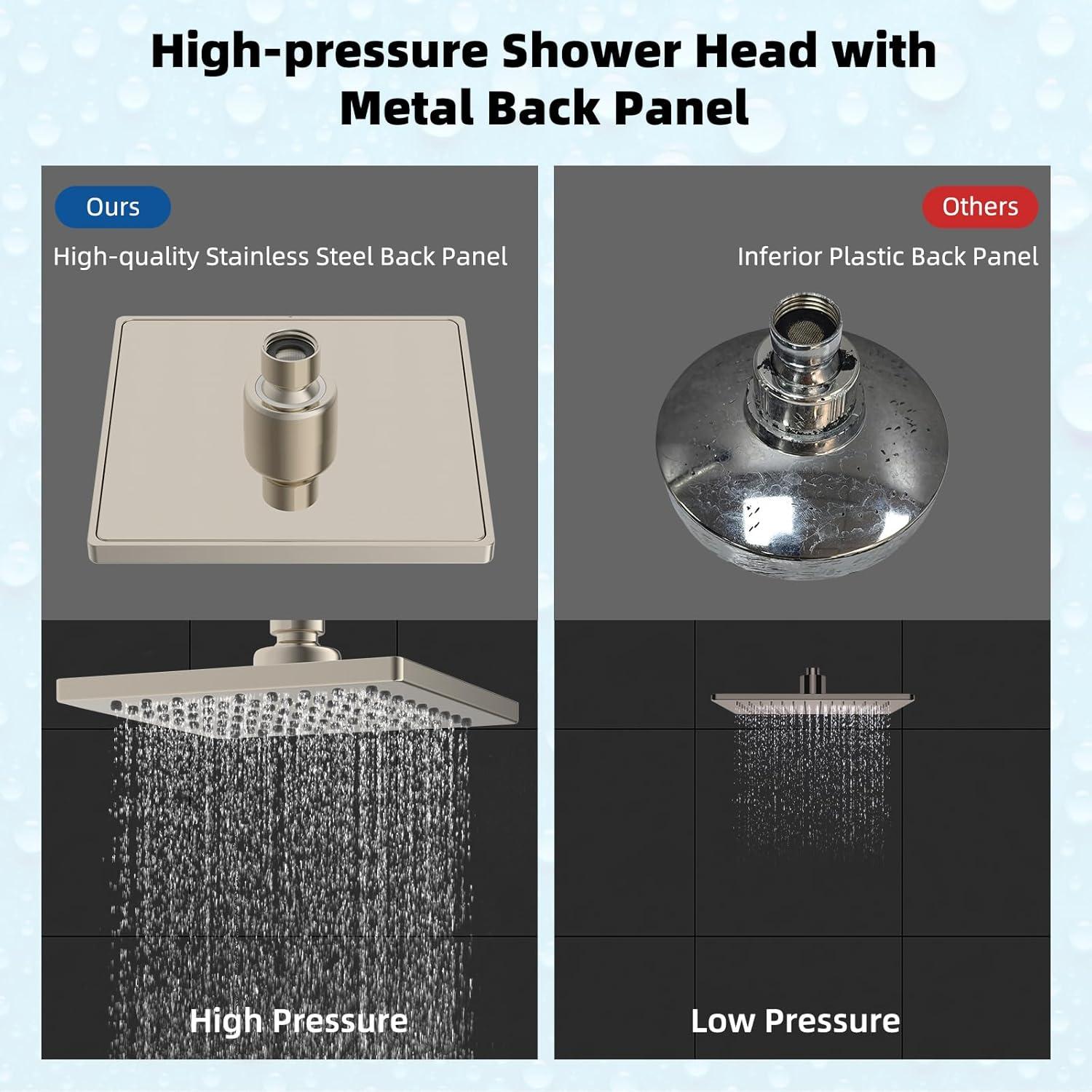 High-pressure Shower Head with Metal Back Panel

Ours

High-quality Stainless Steel Back Panel

High Pressure

Others

Inferior Plastic Back Panel

Low Pressure