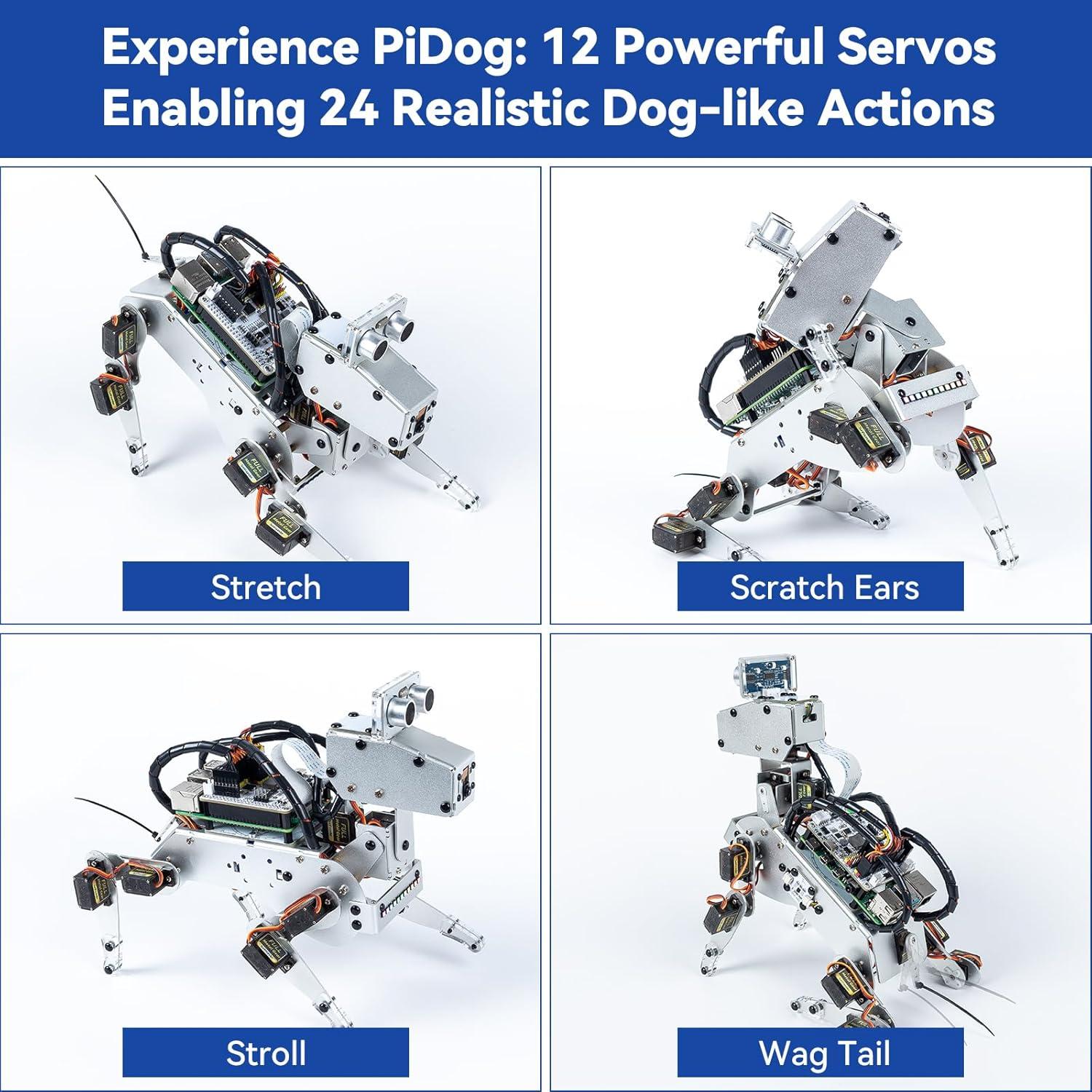 Experience PiDog: 12 Powerful Servos Enabling 24 Realistic Dog-like Actions

Stretch

Scratch Ears

Stroll

Wag Tail