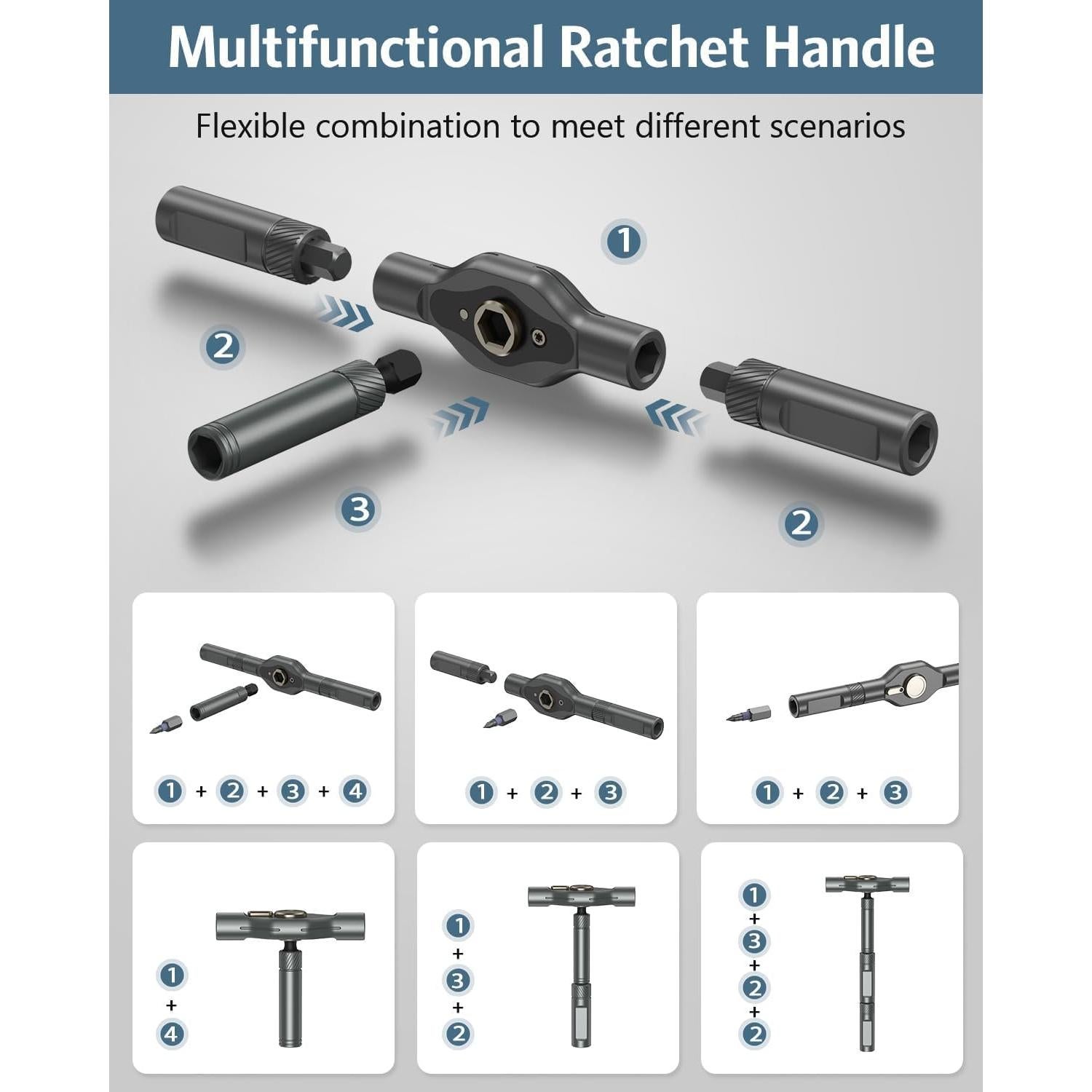 Multifunctional Ratchet Handle

Flexible combination to meet different scenarios

1

2

3

2

1 + 2 + 3 + 4

1 + 2 + 3

1 + 2 + 3

1
+
4

1
+
3
+
2

1
+
3
+
2
+
2