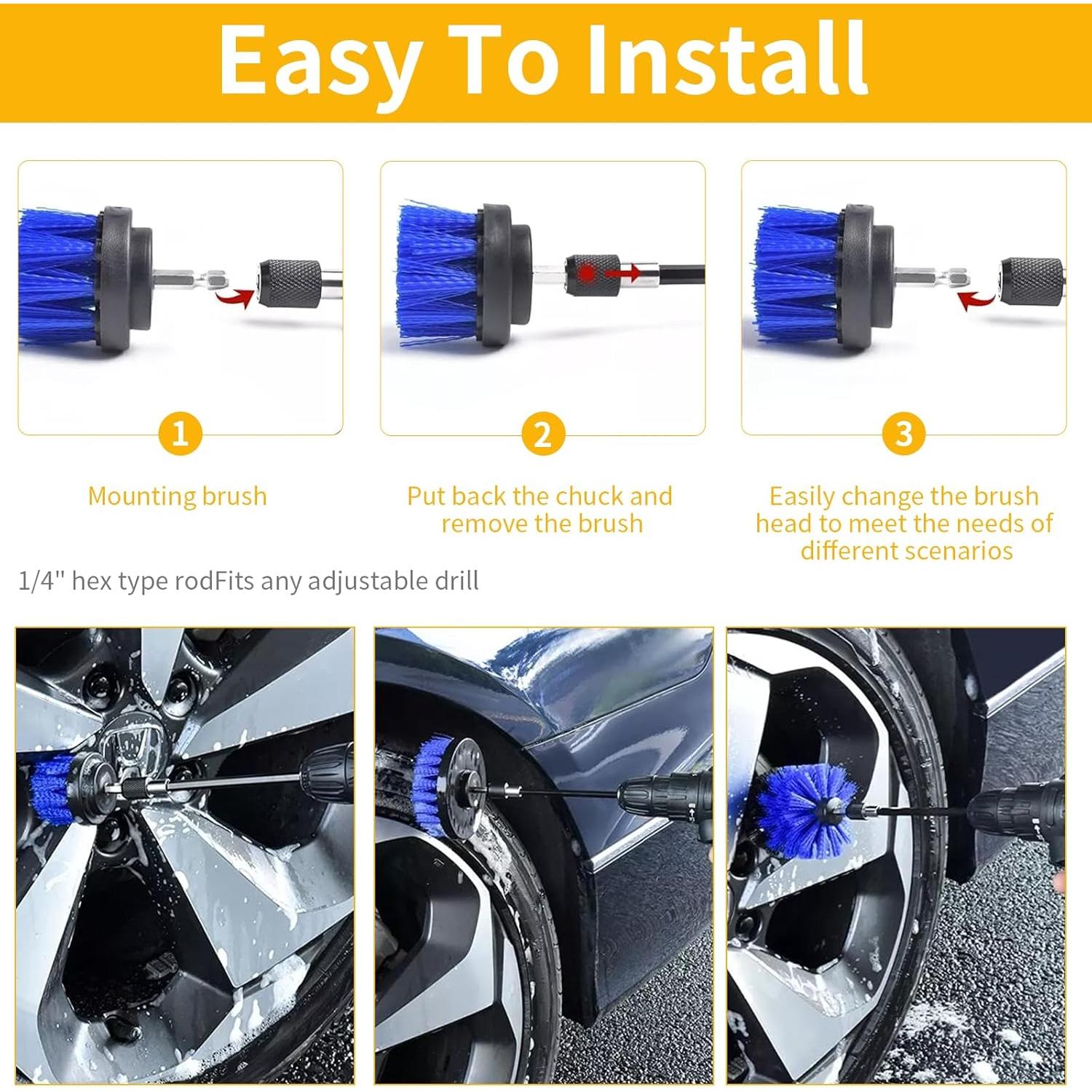 Easy To Install

1

Mounting brush

2

Put back the chuck and remove the brush

3

Easily change the brush head to meet the needs of different scenarios

1/4" hex type rodFits any adjustable drill