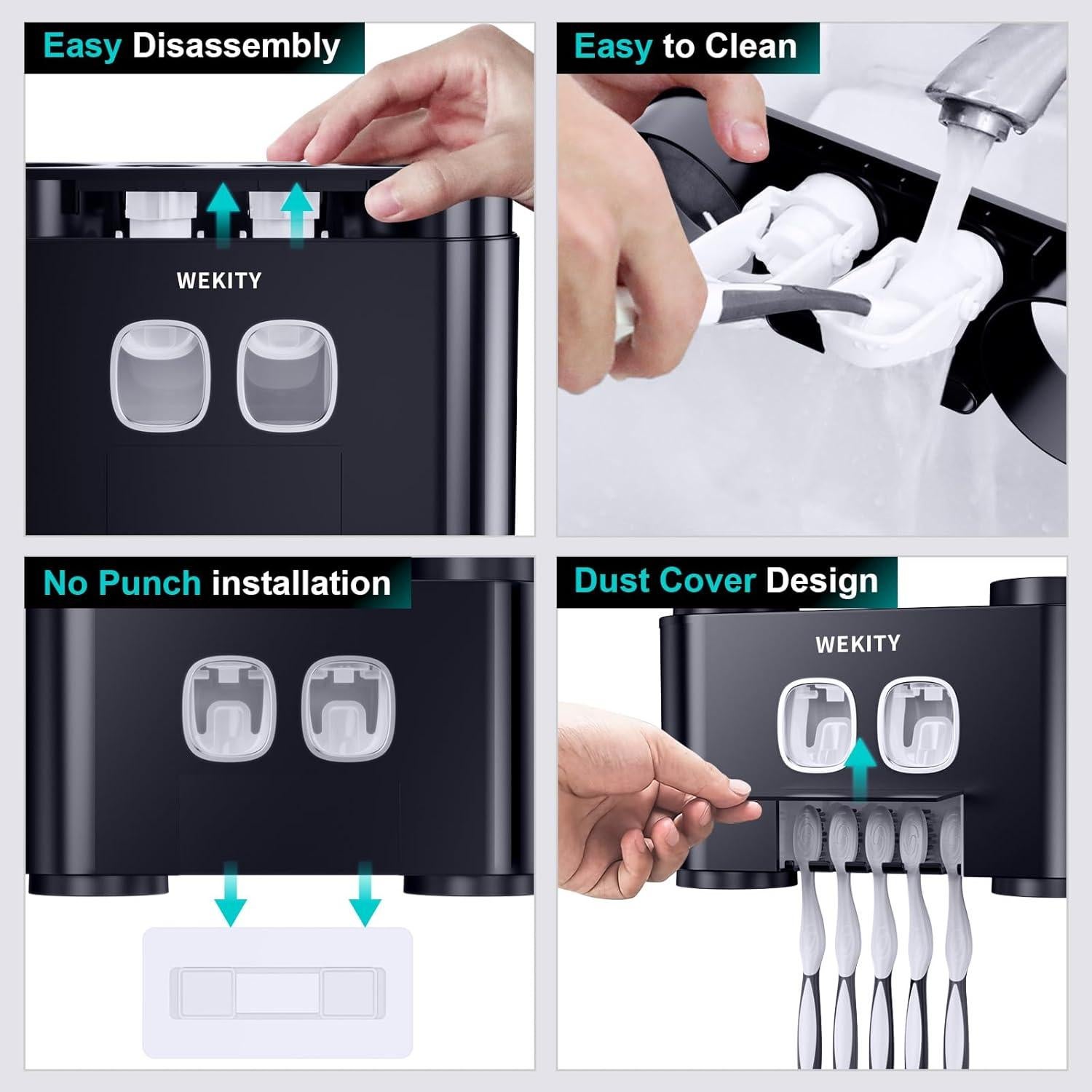 Easy Disassembly

WEKITY

Easy to Clean

No Punch installation

Dust Cover Design

WEKITY