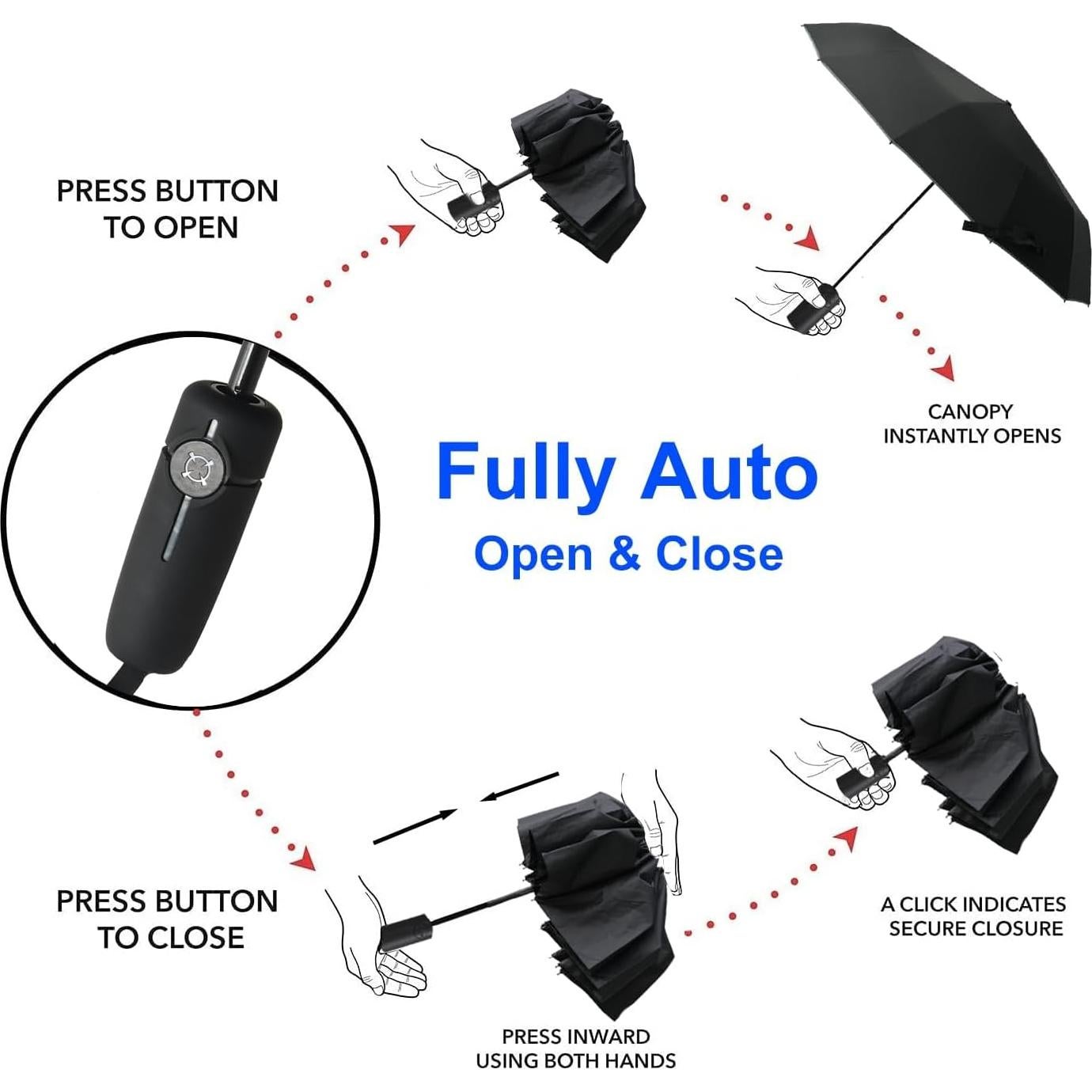 PRESS BUTTON TO OPEN

CANOPY INSTANTLY OPENS

Fully Auto
Open & Close

PRESS BUTTON TO CLOSE

PRESS INWARD USING BOTH HANDS

A CLICK INDICATES SECURE CLOSURE